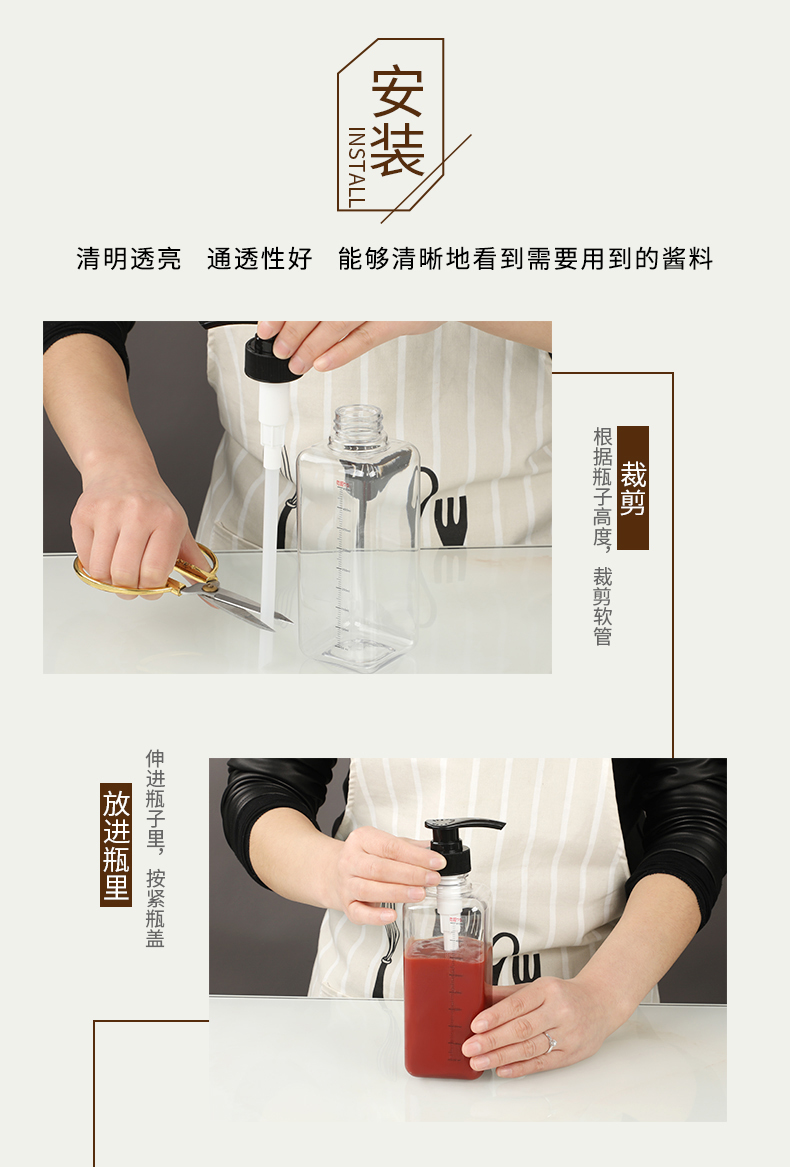 安装
INSTALL

清明透亮　通透性好　能够清晰地看到需要用到的酱料

裁剪
根据瓶子高度，裁剪软管

放进瓶里
伸进瓶子里，按紧瓶盖