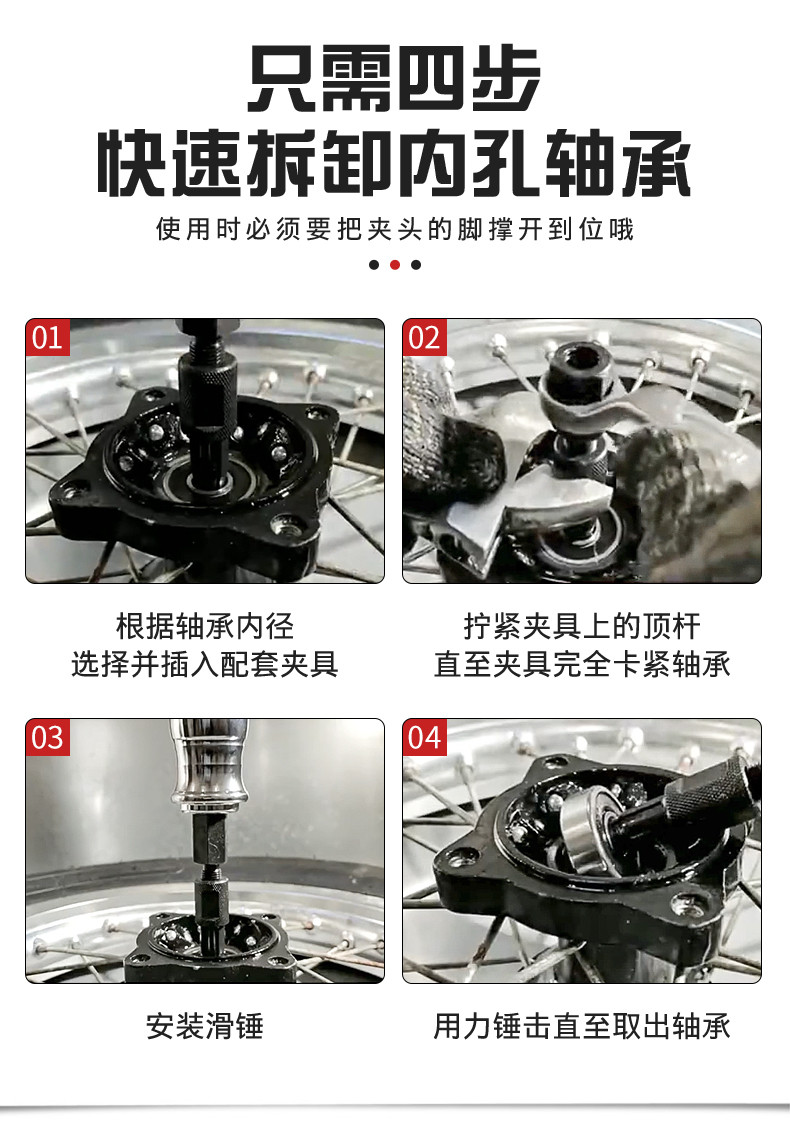 只需四步
快速拆卸内孔轴承

使用时必须要把夹头的脚撑开到位哦

01

根据轴承内径
选择并插入配套夹具

02

拧紧夹具上的顶杆
直至夹具完全卡紧轴承

03

安装滑锤

04

用力锤击直至取出轴承