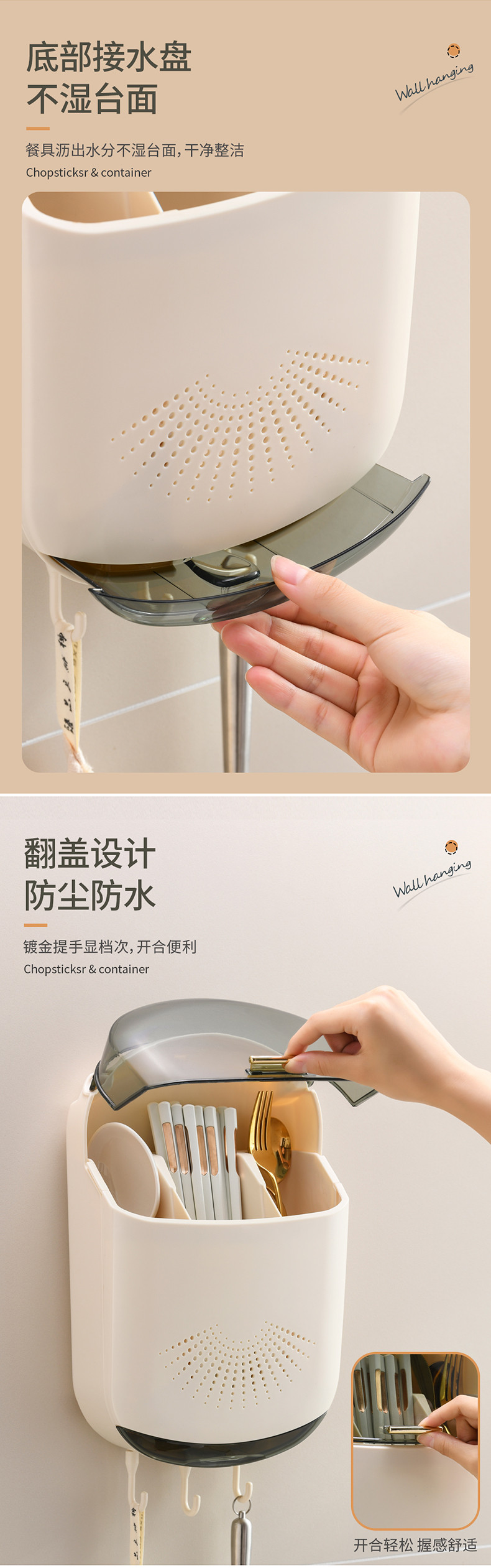 底部接水盘
不湿台面

Wall hanging

餐具沥出水分不湿台面，干净整洁
Chopsticksr & container

翻盖设计
防尘防水

Wall hanging

镀金提手显档次，开合便利
Chopsticksr & container

开合轻松 握感舒适