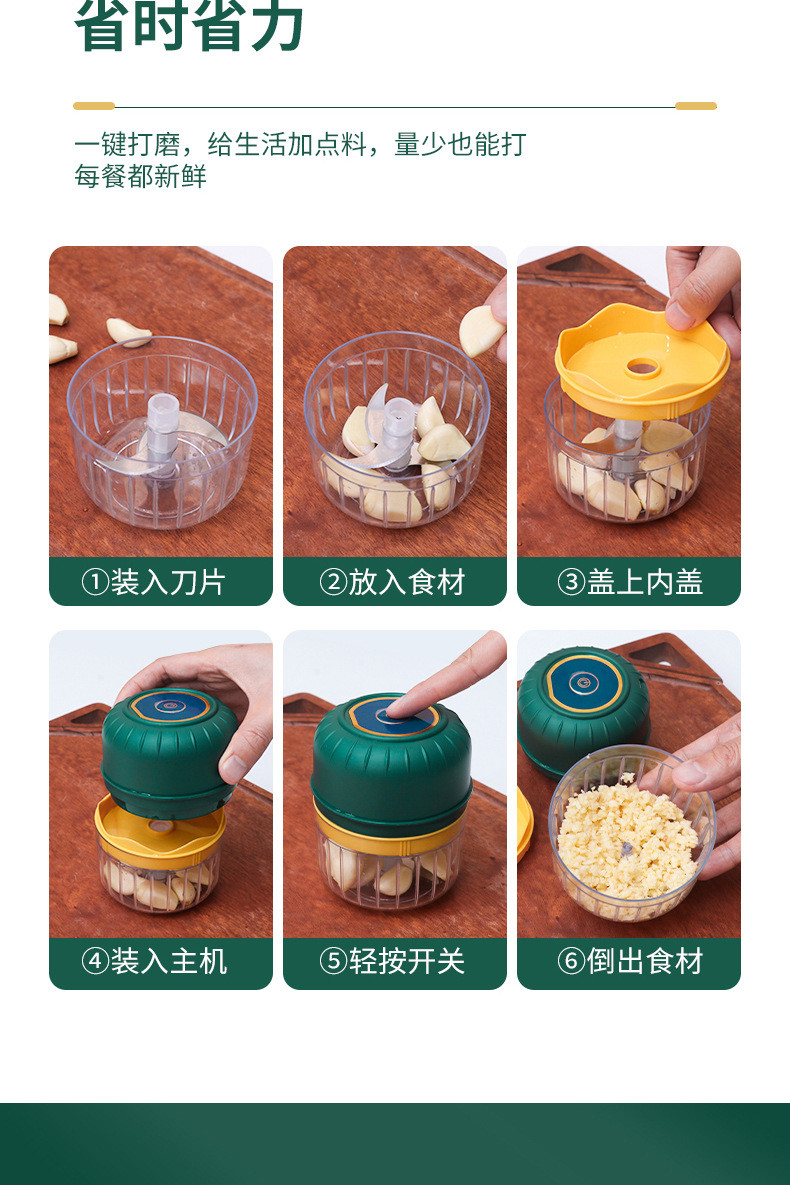 省时省力

一键打磨，给生活加点料，量少也能打
每餐都新鲜

①装入刀片

②放入食材

③盖上内盖

④装入主机

⑤轻按开关

⑥倒出食材