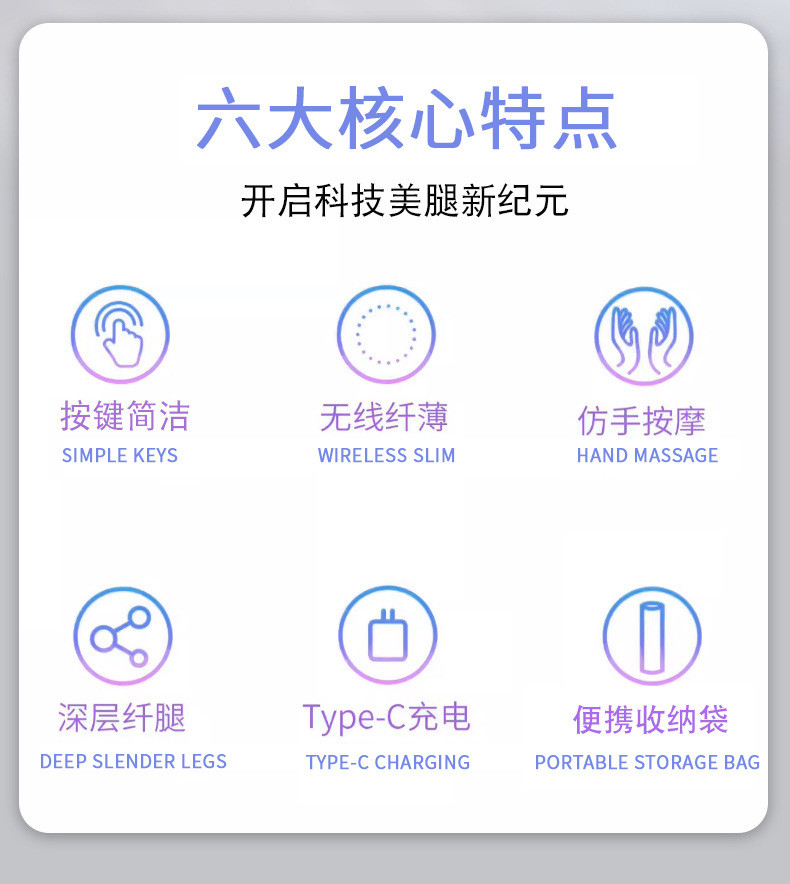 六大核心特点

开启科技美腿新纪元

按键简洁
SIMPLE KEYS

无线纤薄
WIRELESS SLIM

仿手按摩
HAND MASSAGE

深层纤腿
DEEP SLENDER LEGS

Type-C充电
TYPE-C CHARGING

便携收纳袋
PORTABLE STORAGE BAG