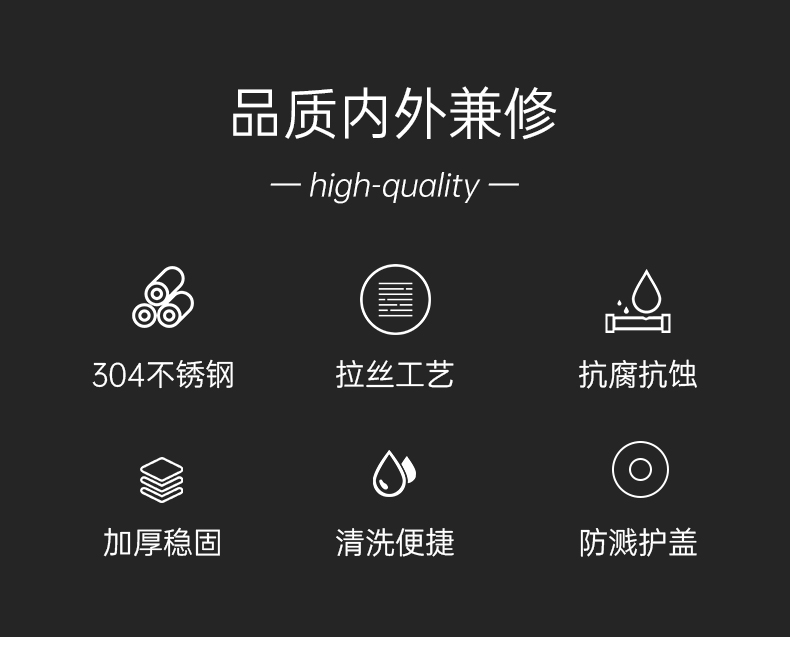 品质内外兼修

— high-quality —

304不锈钢

拉丝工艺

抗腐抗蚀

加厚稳固

清洗便捷

防溅护盖