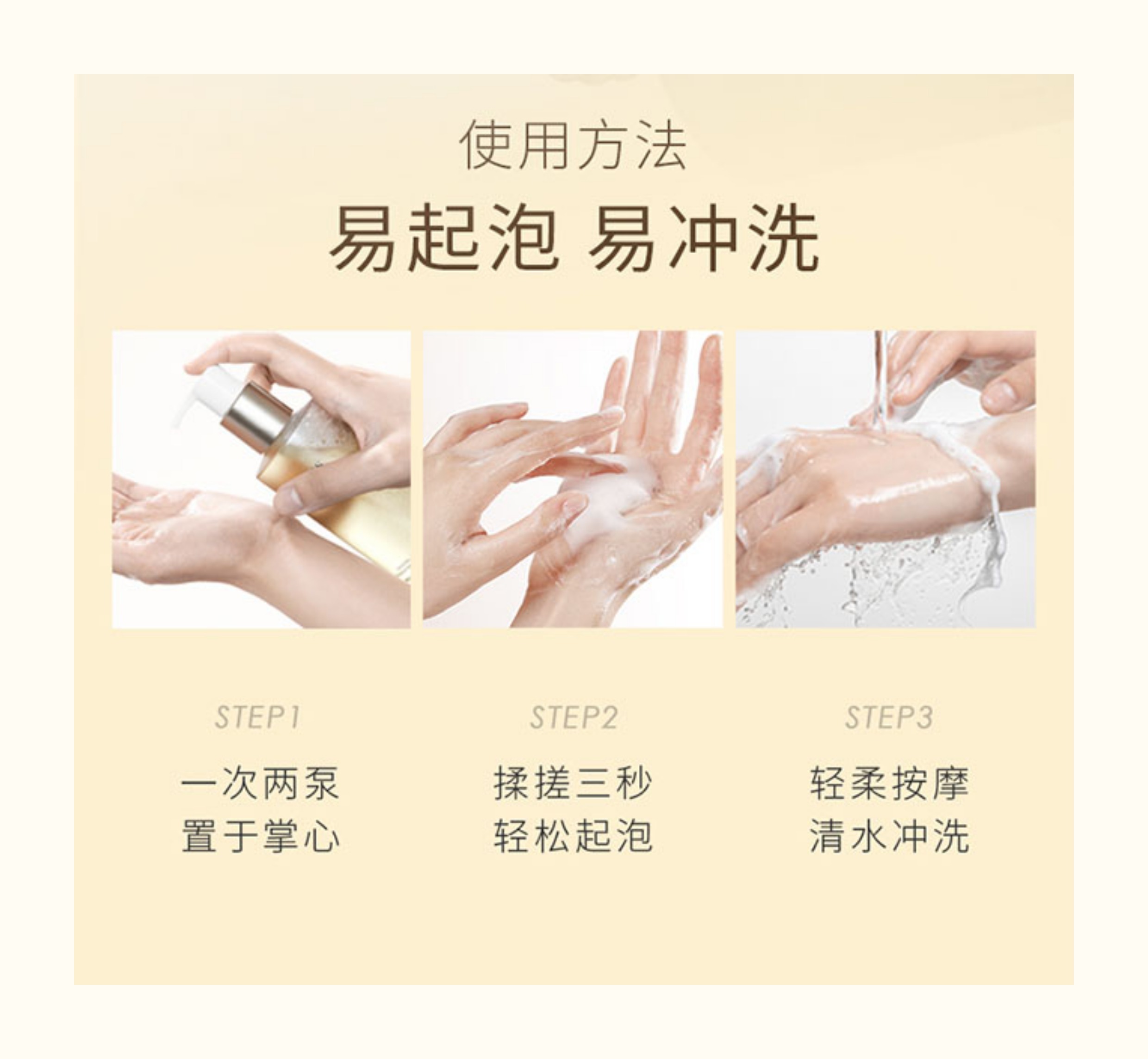 使用方法

易起泡 易冲洗

STEP1

一次两泵
置于掌心

STEP2

揉搓三秒
轻松起泡

STEP3

轻柔按摩
清水冲洗