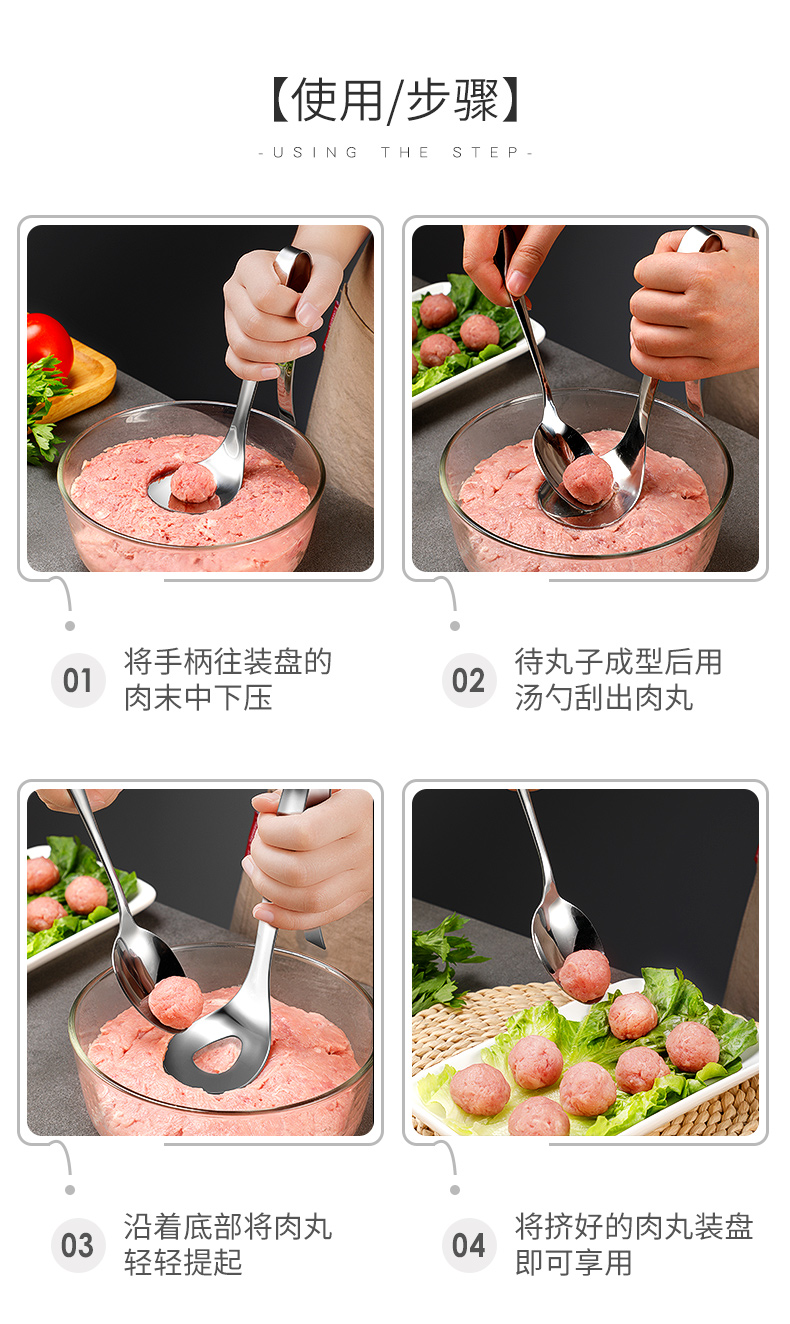 【使用/步骤】

-USING THE STEP-

01 将手柄往装盘的肉末中下压

02 待丸子成型后用汤勺刮出肉丸

03 沿着底部将肉丸轻轻提起

04 将挤好的肉丸装盘即可享用