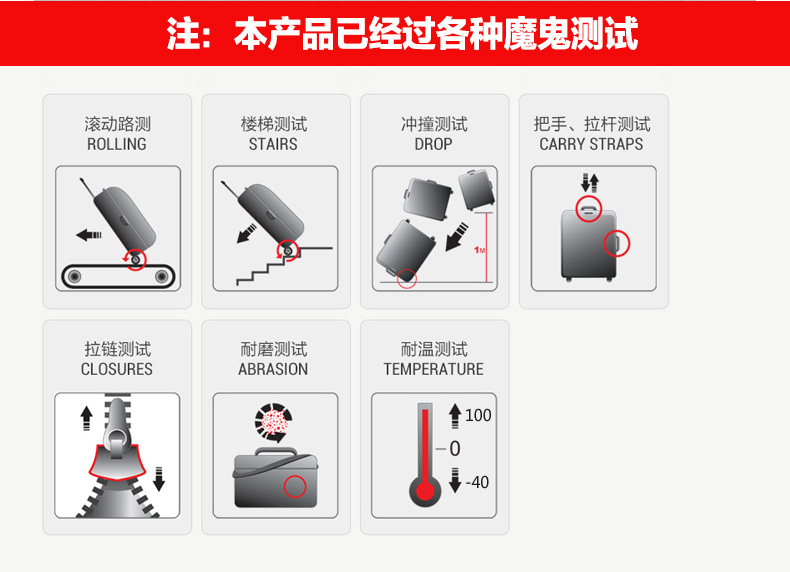 注：本产品已经过各种魔鬼测试

滚动路测
ROLLING

楼梯测试
STAIRS

冲撞测试
DROP

1M

把手、拉杆测试
CARRY STRAPS

拉链测试
CLOSURES

耐磨测试
ABRASION

耐温测试
TEMPERATURE

100
0
-40