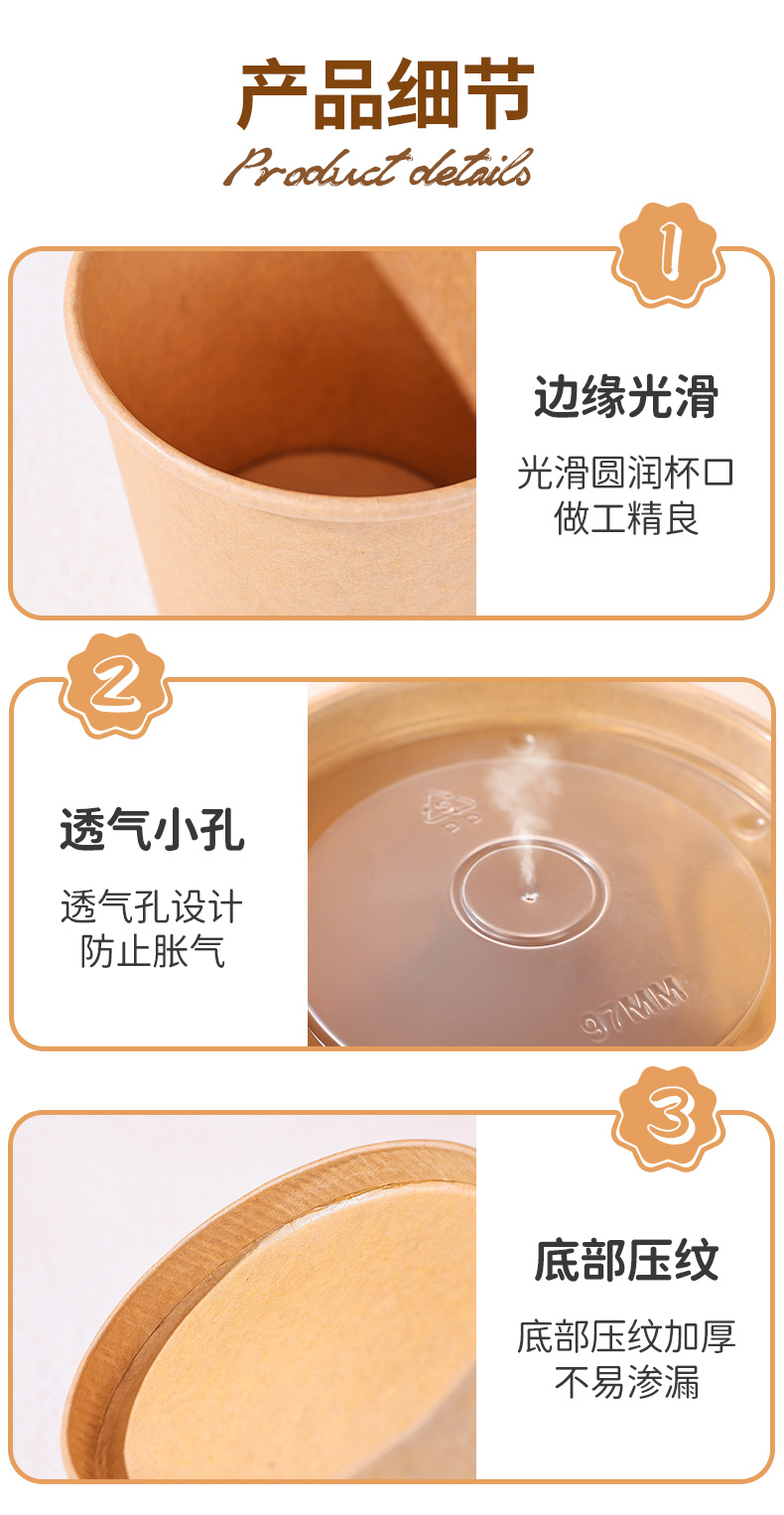 产品细节
Product details

1

边缘光滑

光滑圆润杯口
做工精良

2

透气小孔

透气孔设计
防止胀气

97MM

3

底部压纹

底部压纹加厚
不易渗漏