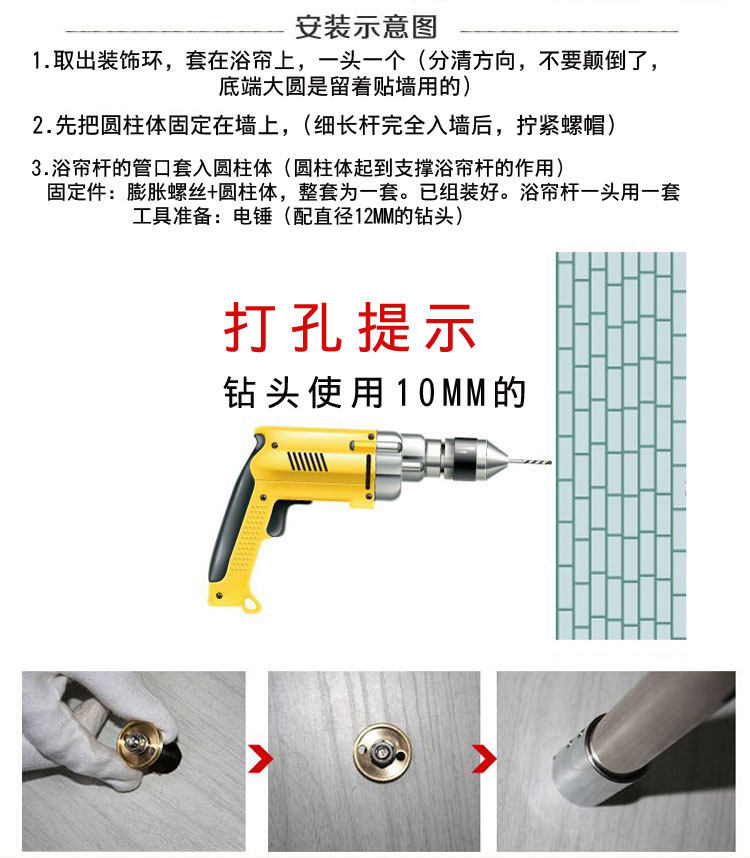 安装示意图

1.取出装饰环，套在浴帘上，一头一个（分清方向，不要颠倒了，底端大圆是留着贴墙用的）

2.先把圆柱体固定在墙上，（细长杆完全入墙后，拧紧螺帽）

3.浴帘杆的管口套入圆柱体（圆柱体起到支撑浴帘杆的作用）
固定件：膨胀螺丝+圆柱体，整套为一套。已组装好。浴帘杆一头用一套
工具准备：电锤（配直径12MM的钻头）

打孔提示
钻头使用10MM的