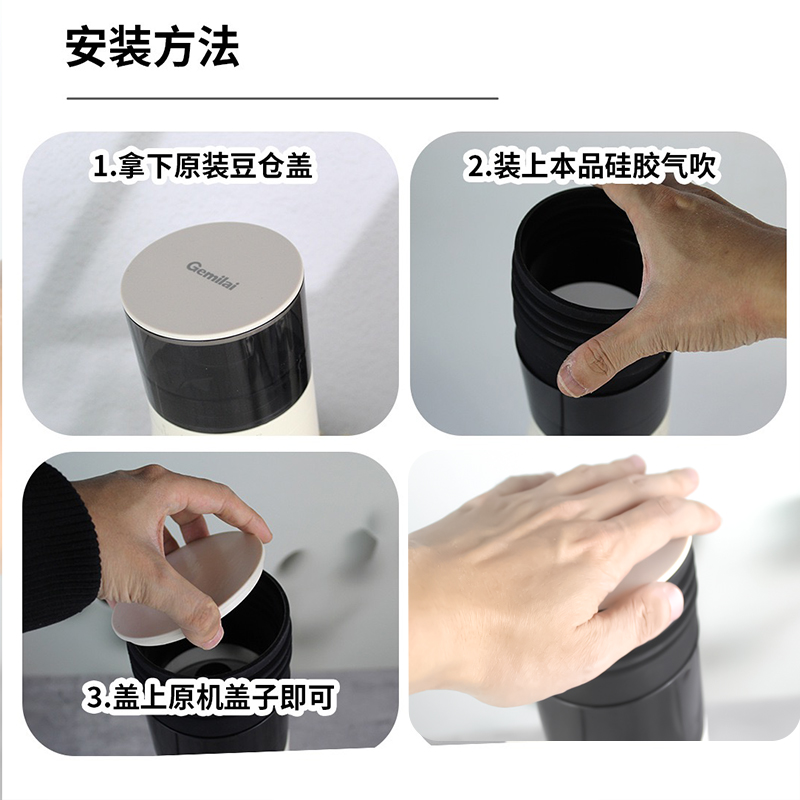 安装方法

1.拿下原装豆仓盖

Gemilai

2.装上本品硅胶气吹

3.盖上原机盖子即可