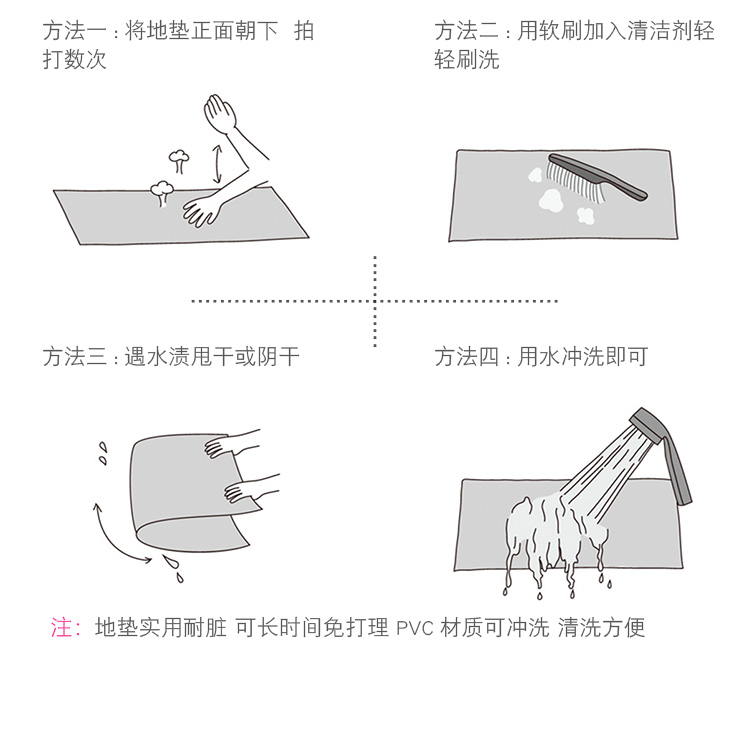 方法一：将地垫正面朝下 拍打数次

方法二：用软刷加入清洁剂轻轻刷洗

方法三：遇水渍甩干或阴干

方法四：用水冲洗即可

注：地垫实用耐脏 可长时间免打理 PVC 材质可冲洗 清洗方便