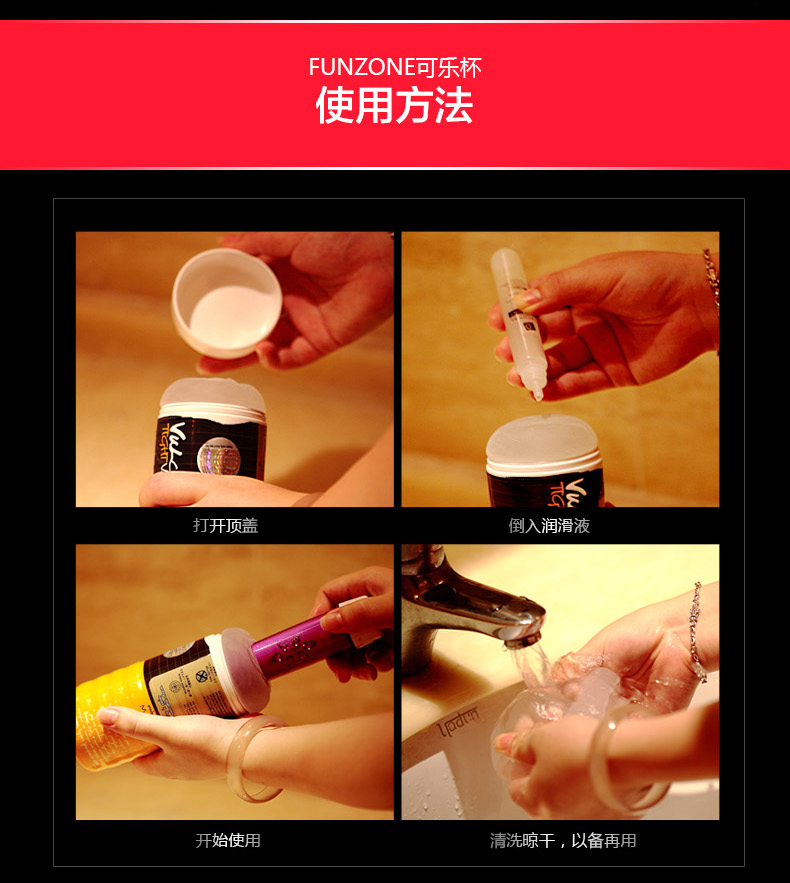 FUNZONE可乐杯
使用方法

打开顶盖

倒入润滑液

开始使用

清洗晾干，以备再用