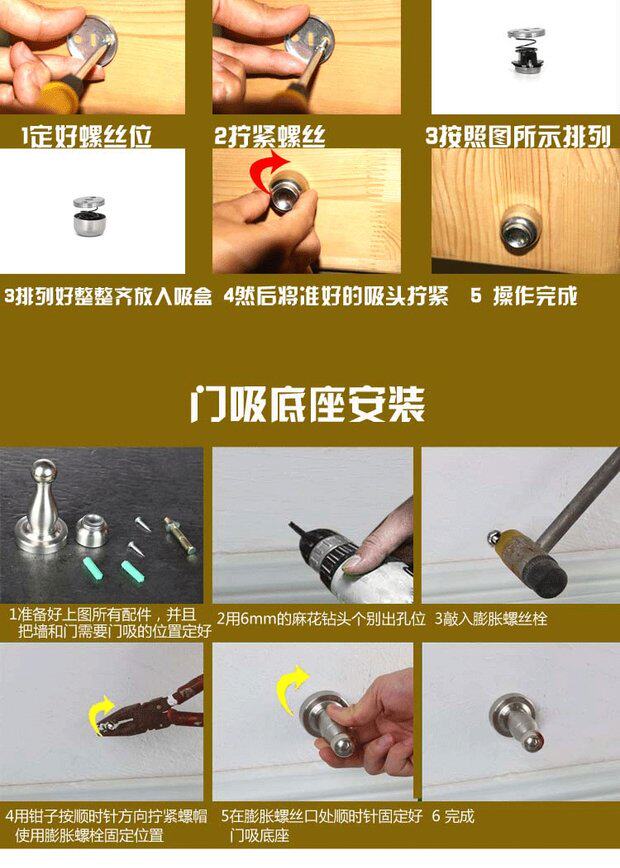 1定好螺丝位

2拧紧螺丝

3按照图所示排列

3排列好整整齐放入吸盒

4然后将准好的吸头拧紧

5 操作完成

门吸底座安装

1准备好上图所有配件，并且把墙和门需要门吸的位置定好

2用6mm的麻花钻头个别出孔位

3敲入膨胀螺丝栓

4用钳子按顺时针方向拧紧螺帽使用膨胀螺栓固定位置

5在膨胀螺丝口处顺时针固定好门吸底座

6 完成