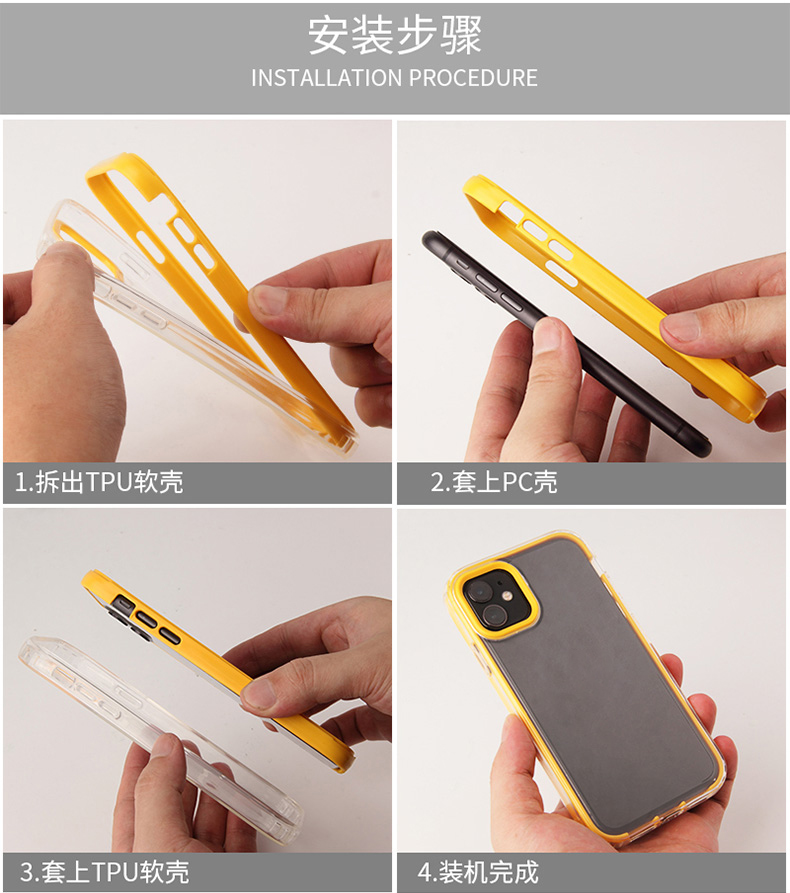 安装步骤
INSTALLATION PROCEDURE

1.拆出TPU软壳

2.套上PC壳

3.套上TPU软壳

4.装机完成