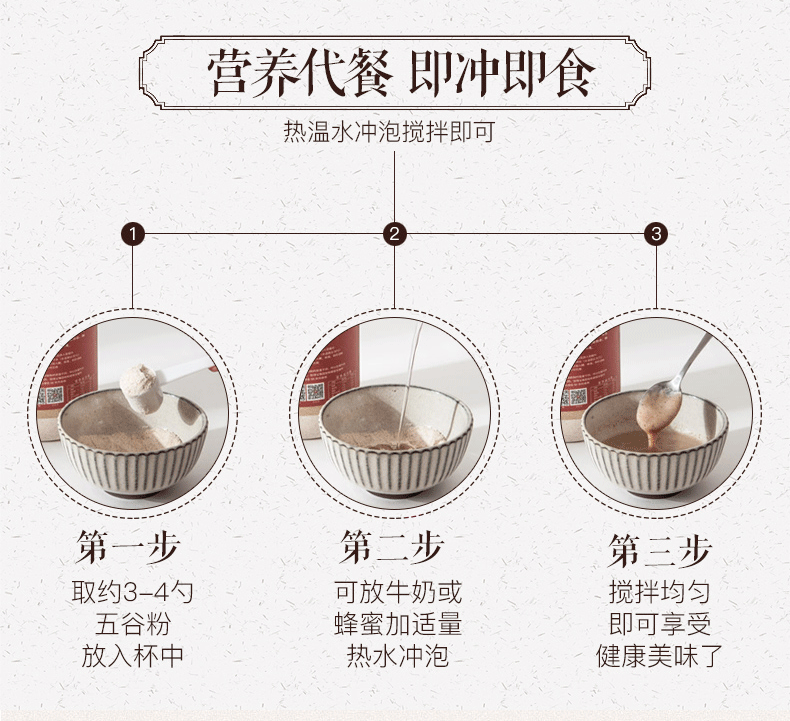 营养代餐 即冲即食

热温水冲泡搅拌即可

1

2

3

第一步

取约3-4勺
五谷粉
放入杯中

第二步

可放牛奶或
蜂蜜加适量
热水冲泡

第三步

搅拌均匀
即可享受
健康美味了