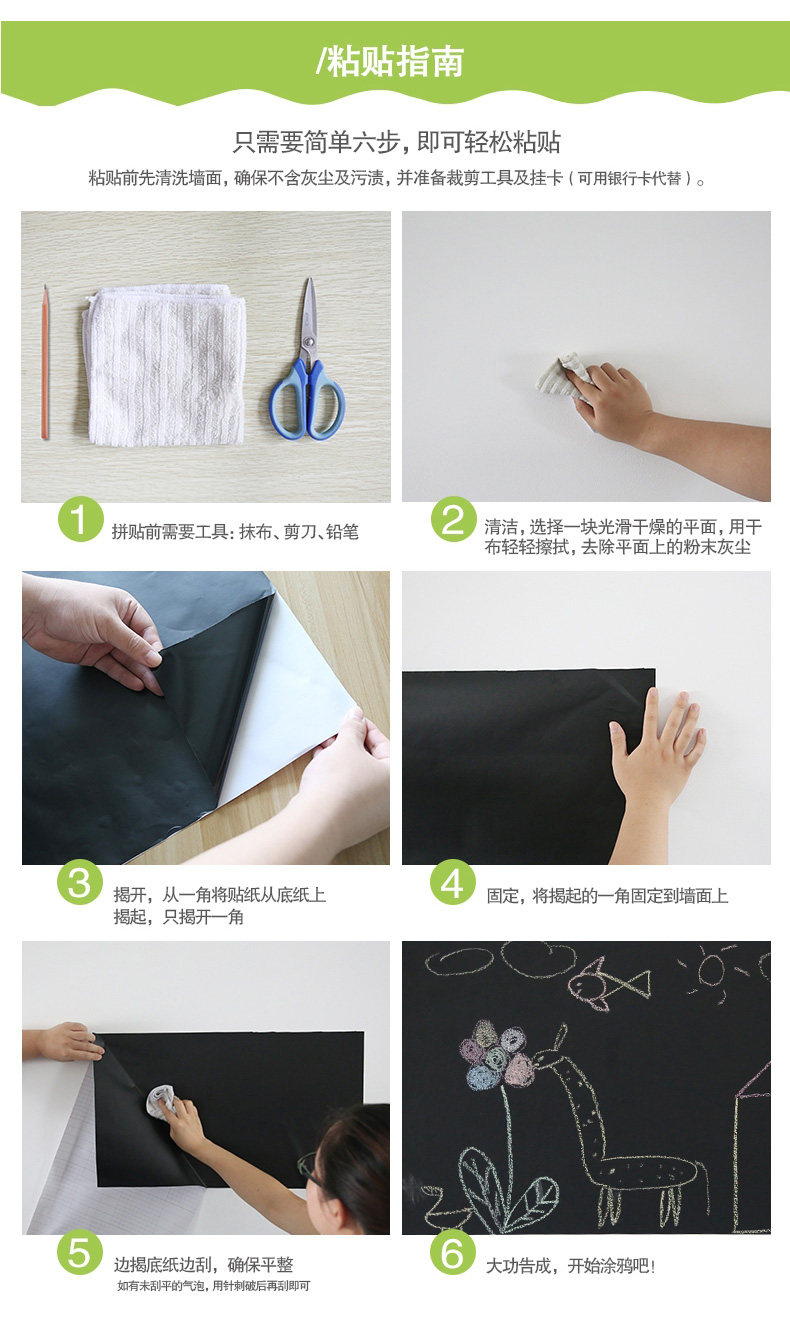 /粘贴指南

只需要简单六步，即可轻松粘贴

粘贴前先清洗墙面，确保不含灰尘及污渍，并准备裁剪工具及挂卡（可用银行卡代替）。

1 拼贴前需要工具：抹布、剪刀、铅笔

2 清洁，选择一块光滑干燥的平面，用干布轻轻擦拭，去除平面上的粉末灰尘

3 揭开，从一角将贴纸从底纸上揭起，只揭开一角

4 固定，将揭起的一角固定到墙面上

5 边揭底纸边刮，确保平整
如有未刮平的气泡，用针刺破后再刮即可

6 大功告成，开始涂鸦吧！