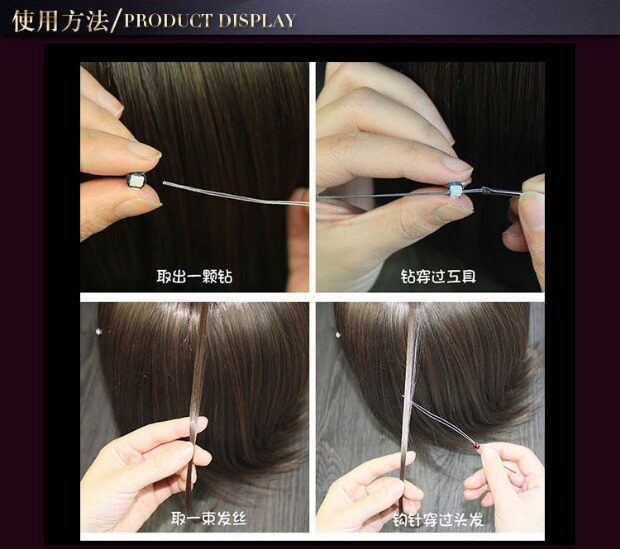 使用方法/PRODUCT DISPLAY

取出一颗钻

钻穿过工具

取一束发丝

钩针穿过头发