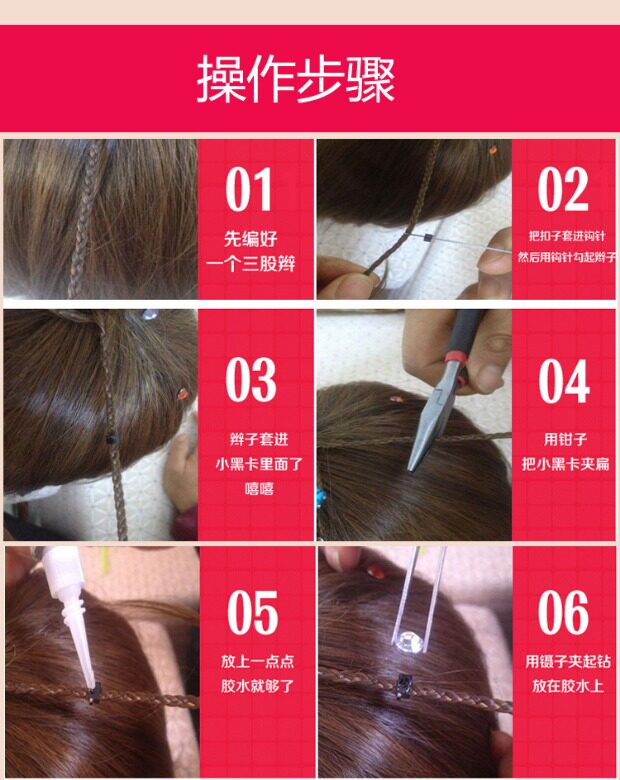 操作步骤

01
先编好
一个三股辫

02
把扣子套进钩针
然后用钩针勾起辫子

03
辫子套进
小黑卡里面了
嘻嘻

04
用钳子
把小黑卡夹扁

05
放上一点点
胶水就够了

06
用镊子夹起钻
放在胶水上