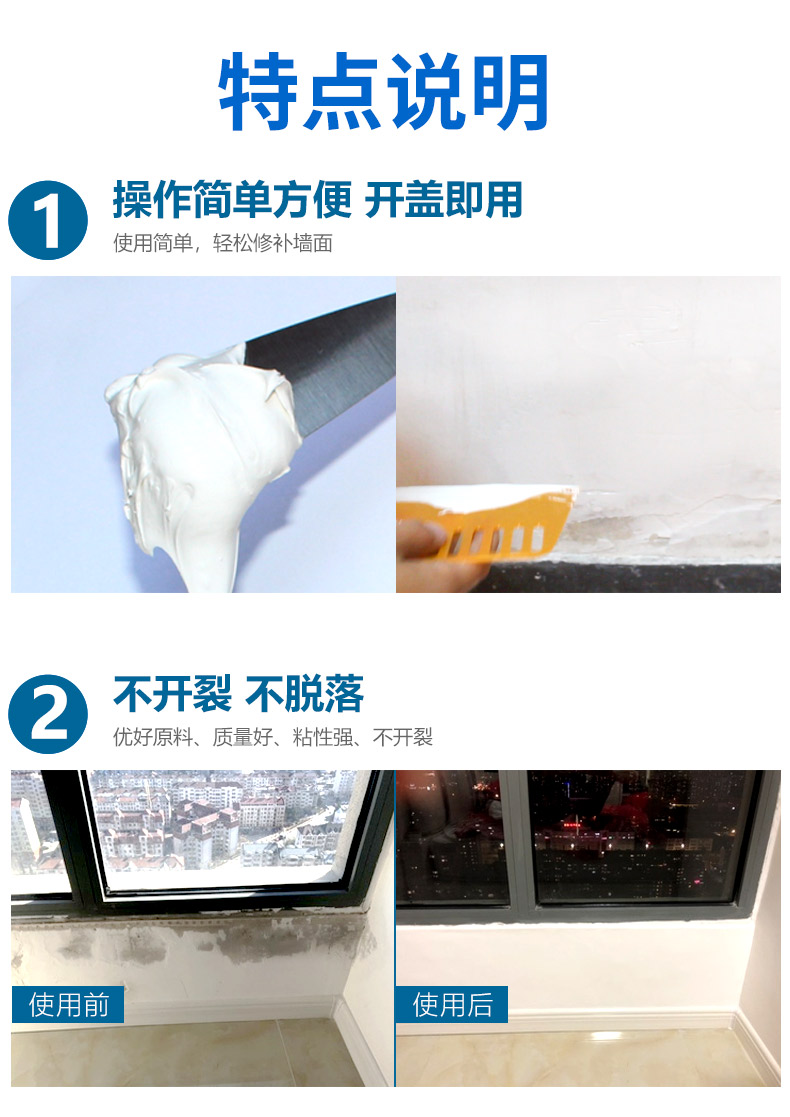 特点说明

1 操作简单方便 开盖即用

使用简单，轻松修补墙面

2 不开裂 不脱落

优好原料、质量好、粘性强、不开裂

使用前

使用后