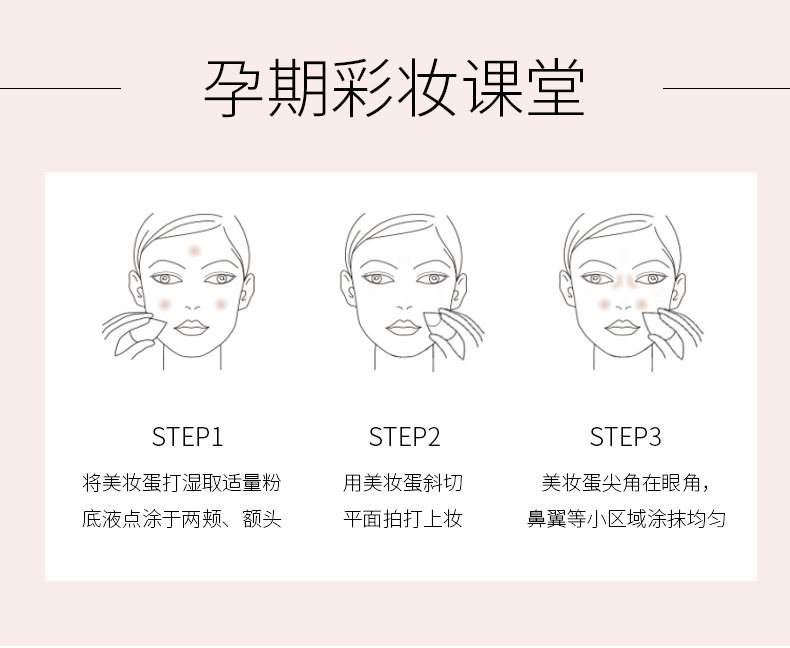 孕期彩妆课堂

STEP1

将美妆蛋打湿取适量粉底液点涂于两颊、额头

STEP2

用美妆蛋斜切平面拍打上妆

STEP3

美妆蛋尖角在眼角，鼻翼等小区域涂抹均匀