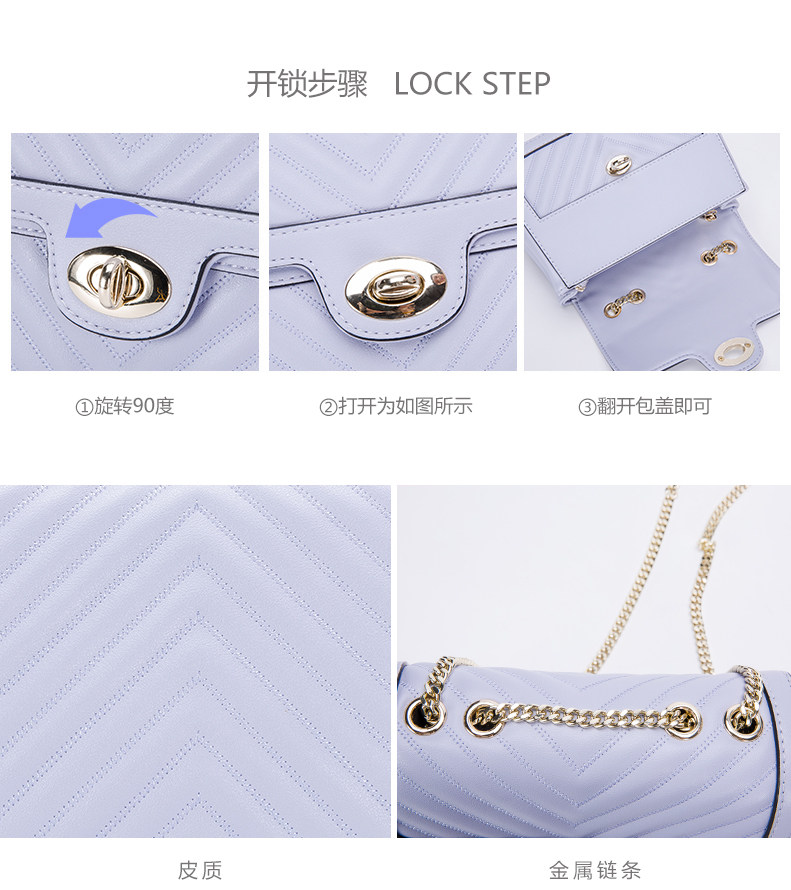 开锁步骤 LOCK STEP

①旋转90度

②打开为如图所示

③翻开包盖即可

皮质

金属链条