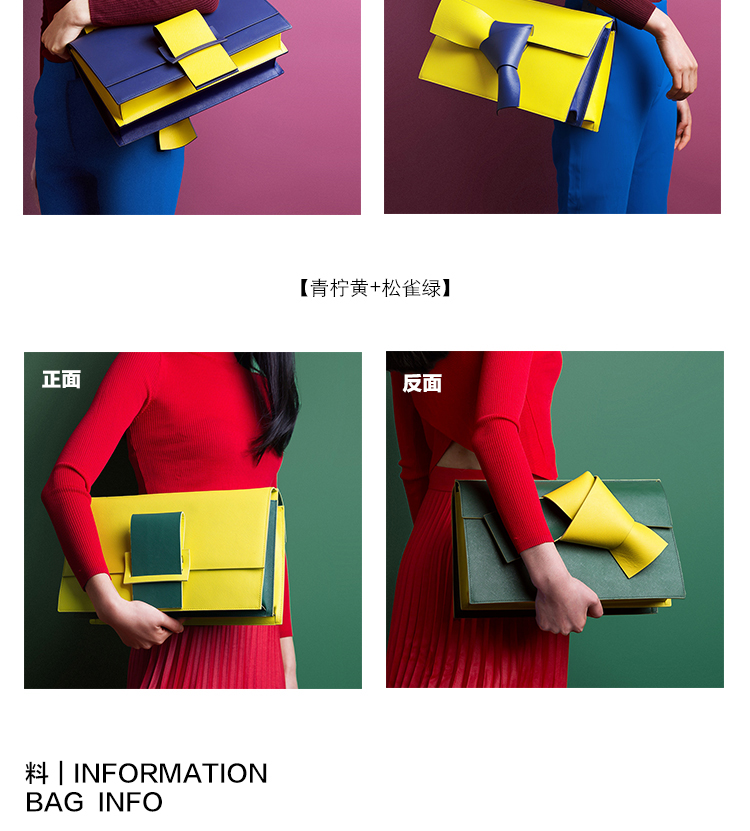 【青柠黄+松雀绿】

正面

反面

料 | INFORMATION
BAG INFO