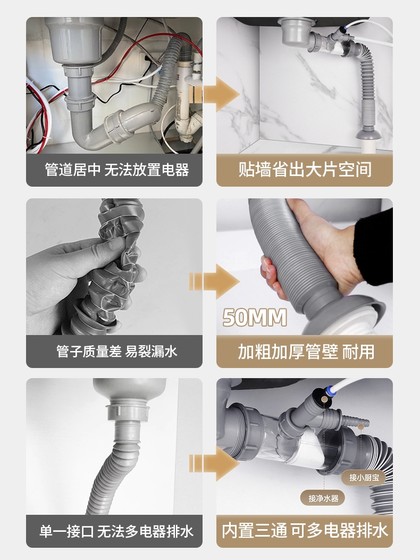 管道居中 无法放置电器

贴墙省出大片空间

管子质量差 易裂漏水

50MM

加粗加厚管壁 耐用

单一接口 无法多电器排水

接小厨宝

接净水器

内置三通 可多电器排水