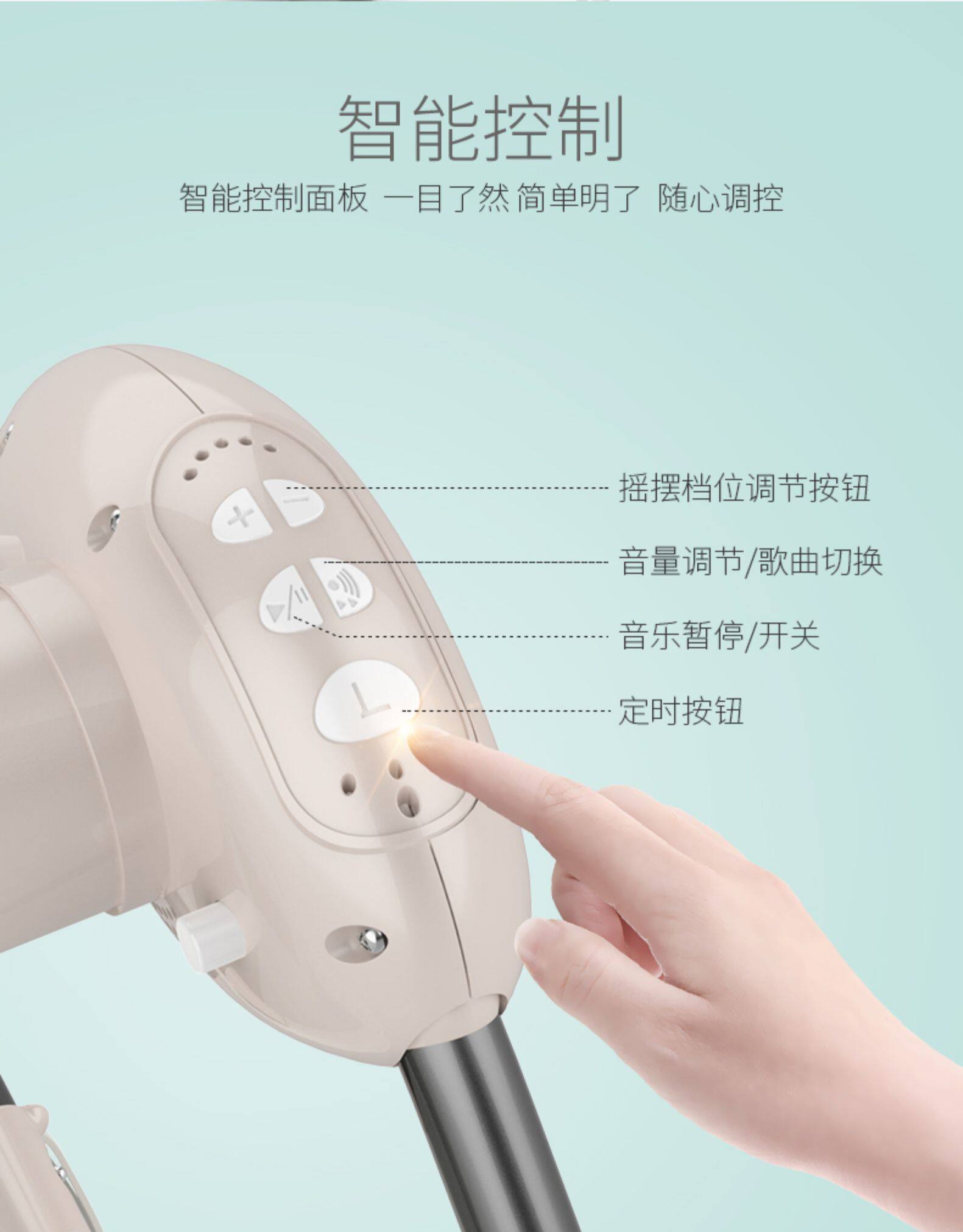 智能控制

智能控制面板 一目了然 简单明了 随心调控

摇摆档位调节按钮

音量调节/歌曲切换

音乐暂停/开关

定时按钮