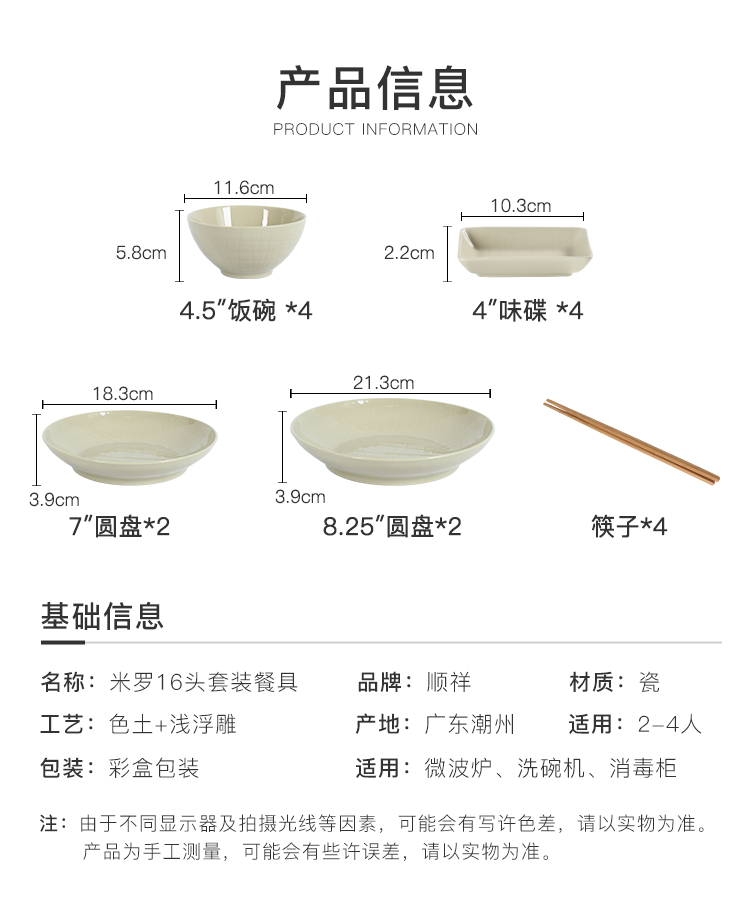 产品信息
PRODUCT INFORMATION

11.6cm
5.8cm
4.5″饭碗 *4

10.3cm
2.2cm
4″味碟 *4

18.3cm
3.9cm
7″圆盘*2

21.3cm
3.9cm
8.25″圆盘*2

筷子*4

基础信息

名称：米罗16头套装餐具
品牌：顺祥
材质：瓷
工艺：色土+浅浮雕
产地：广东潮州
适用：2-4人
包装：彩盒包装
适用：微波炉、洗碗机、消毒柜

注：由于不同显示器及拍摄光线等因素，可能会有写许色差，请以实物为准。
产品为手工测量，可能会有些许误差，请以实物为准。