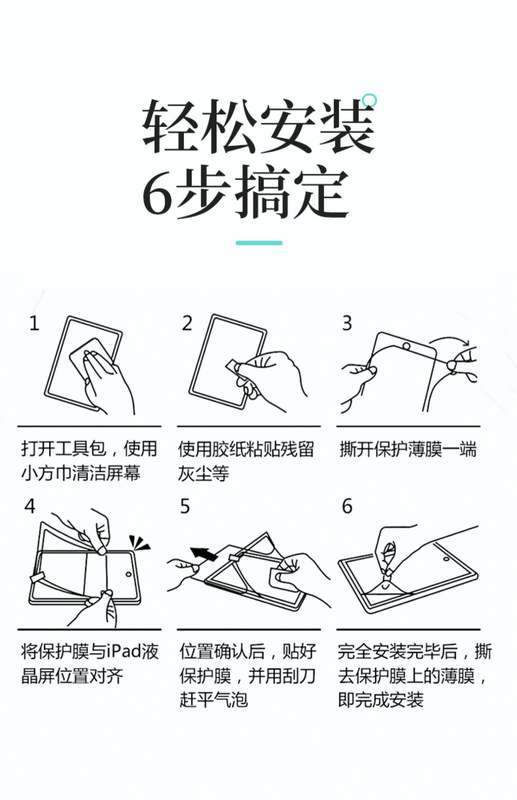 轻松安装
6步搞定

1

打开工具包，使用小方巾清洁屏幕

2

使用胶纸粘贴残留灰尘等

3

撕开保护薄膜一端

4

将保护膜与iPad液晶屏位置对齐

5

位置确认后，贴好保护膜，并用刮刀赶平气泡

6

完全安装完毕后，撕去保护膜上的薄膜，即完成安装