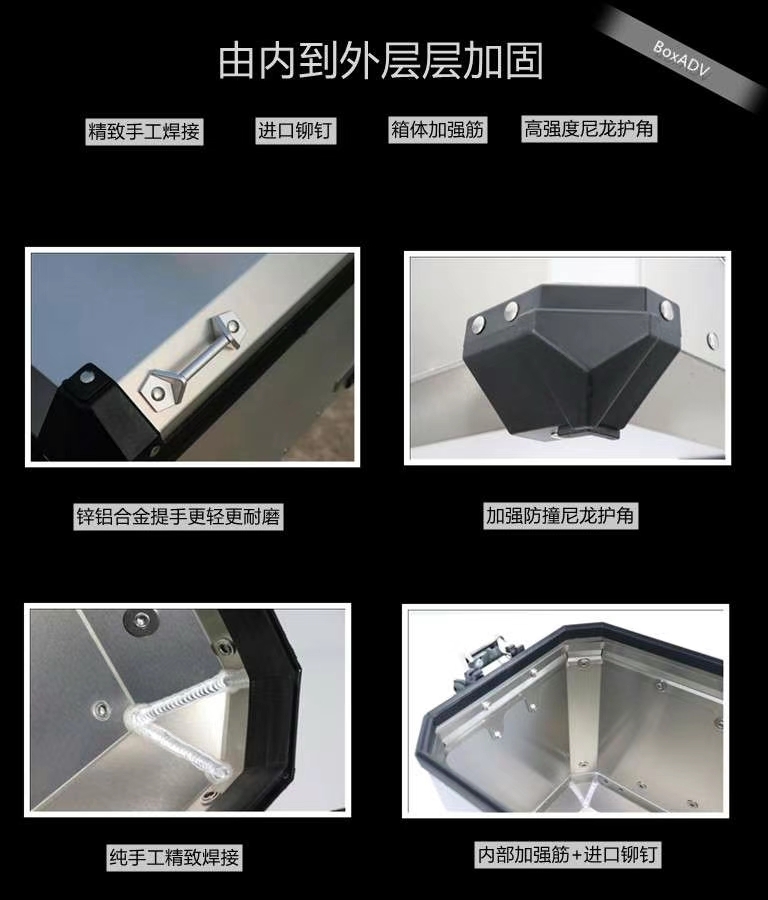 由内到外层层加固

BoxADV

精致手工焊接

进口铆钉

箱体加强筋

高强度尼龙护角

锌铝合金提手更轻更耐磨

加强防撞尼龙护角

纯手工精致焊接

内部加强筋+进口铆钉