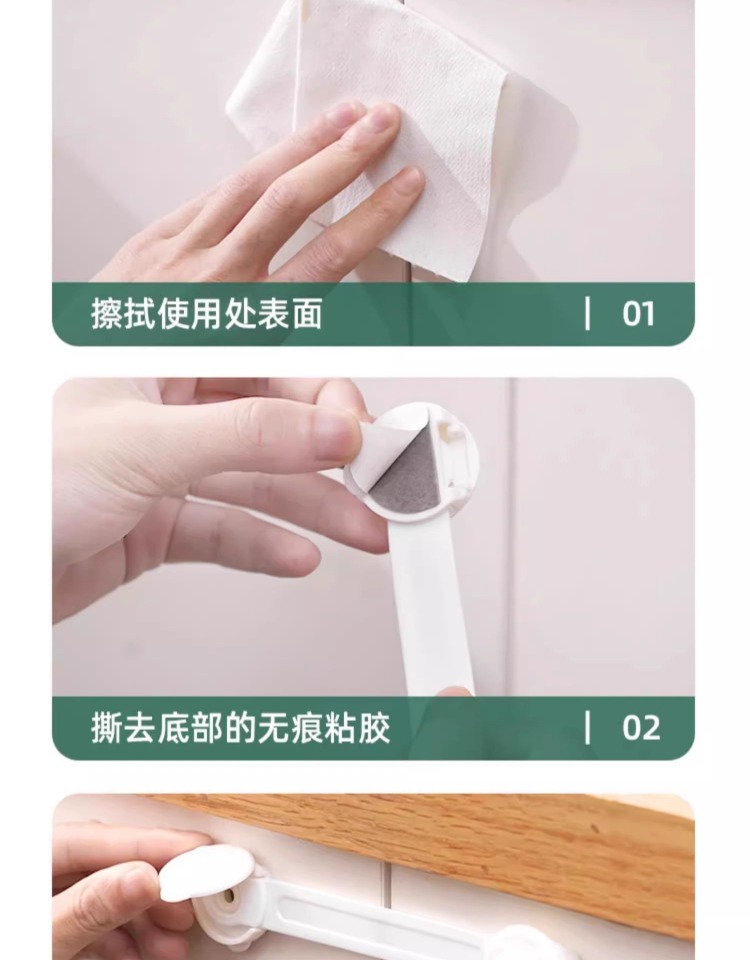 擦拭使用处表面 | 01

撕去底部的无痕粘胶 | 02