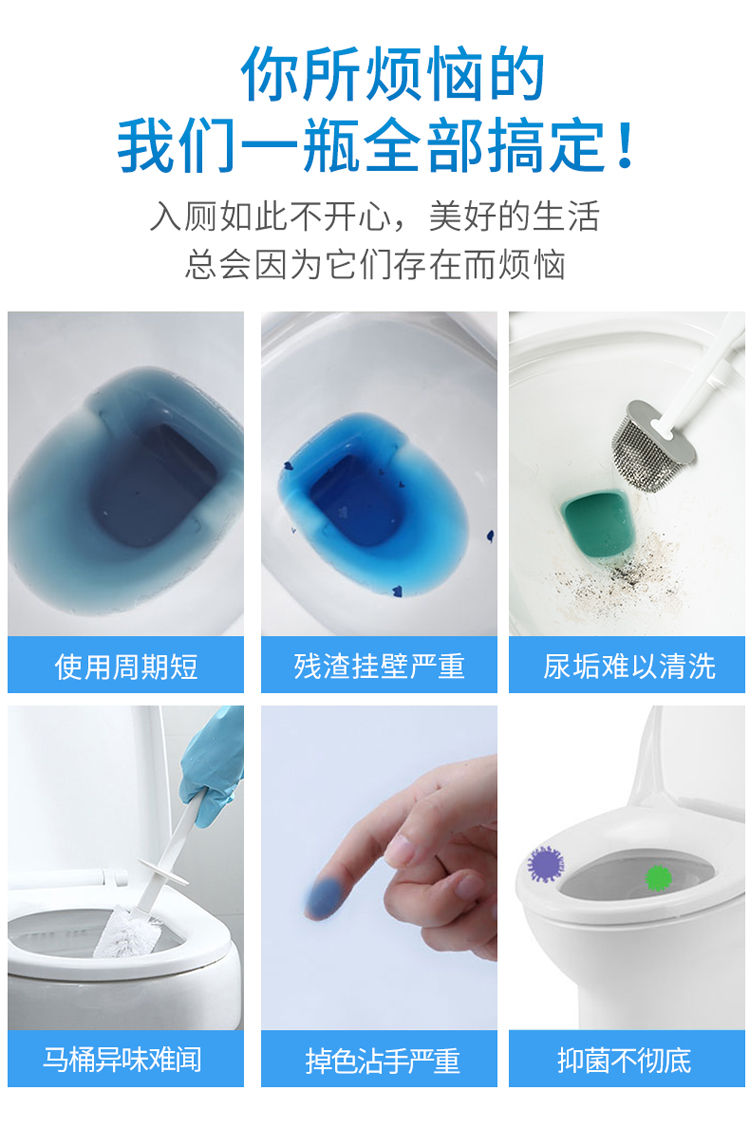 你所烦恼的
我们一瓶全部搞定！

入厕如此不开心，美好的生活
总会因为它们存在而烦恼

使用周期短

残渣挂壁严重

尿垢难以清洗

马桶异味难闻

掉色沾手严重

抑菌不彻底