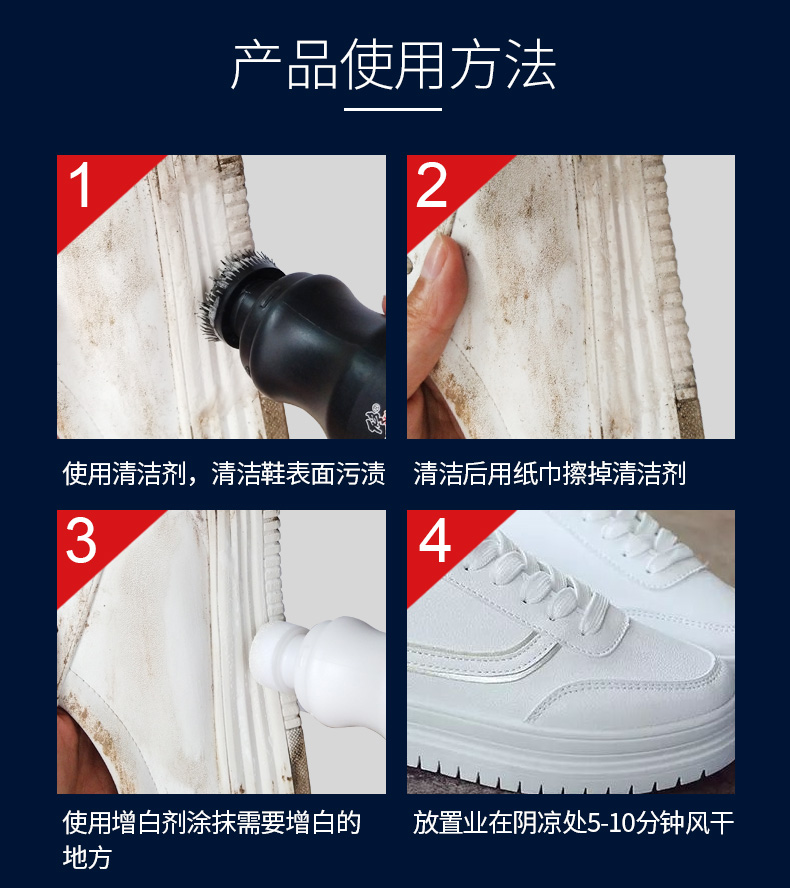 产品使用方法

1

使用清洁剂，清洁鞋表面污渍

2

清洁后用纸巾擦掉清洁剂

3

使用增白剂涂抹需要增白的地方

4

放置业在阴凉处5-10分钟风干