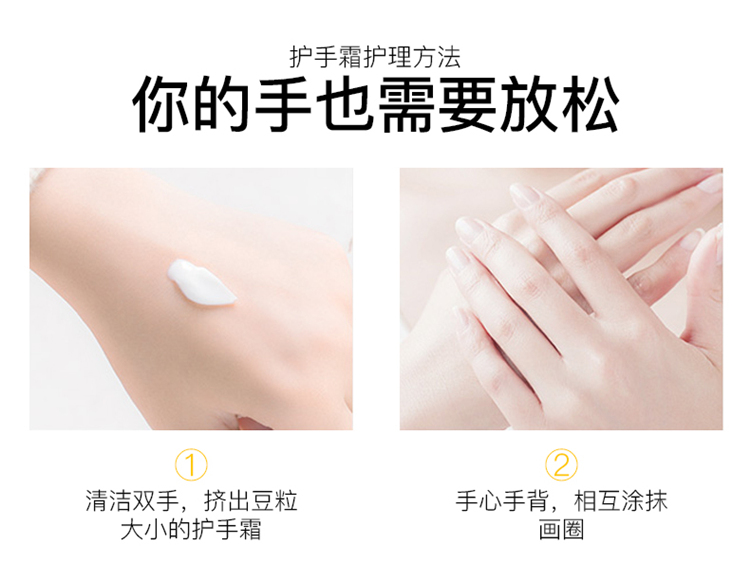 护手霜护理方法

你的手也需要放松

①

清洁双手，挤出豆粒大小的护手霜

②

手心手背，相互涂抹画圈