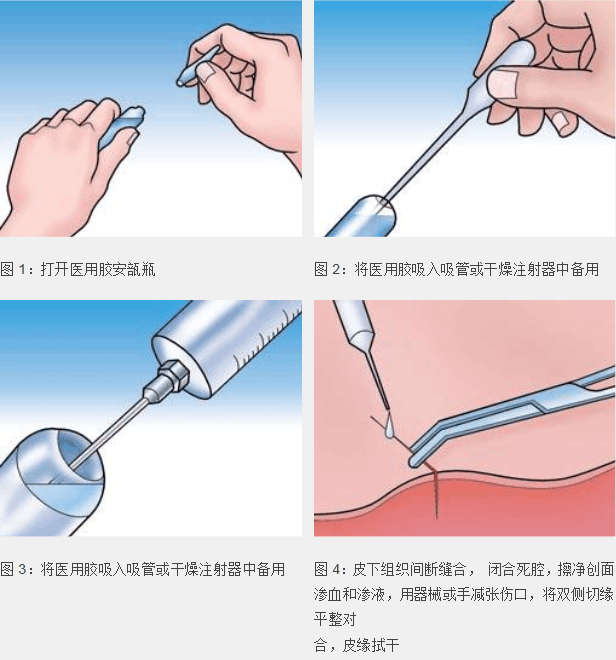 图 1：打开医用胶安瓿瓶

图 2：将医用胶吸入吸管或干燥注射器中备用

图 3：将医用胶吸入吸管或干燥注射器中备用

图 4：皮下组织间断缝合， 闭合死腔，擦净创面渗血和渗液，用器械或手减张伤口，将双侧切缘平整对
合，皮缘拭干