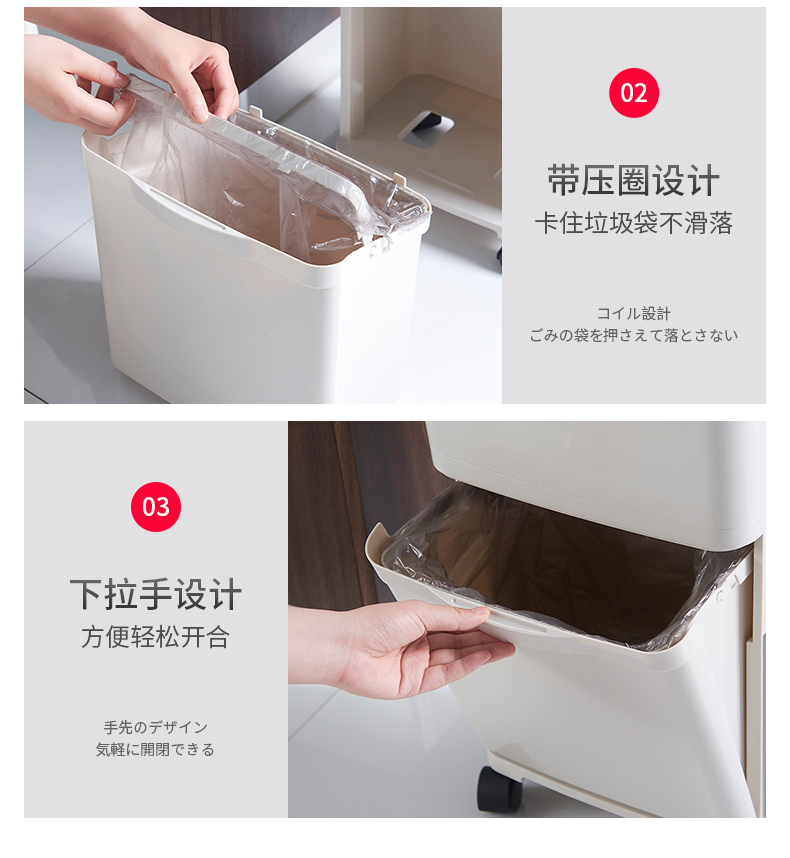 02

带压圈设计
卡住垃圾袋不滑落

コイル設計
ごみの袋を押さえて落とさない

03

下拉手设计
方便轻松开合

手先のデザイン
気軽に開閉できる