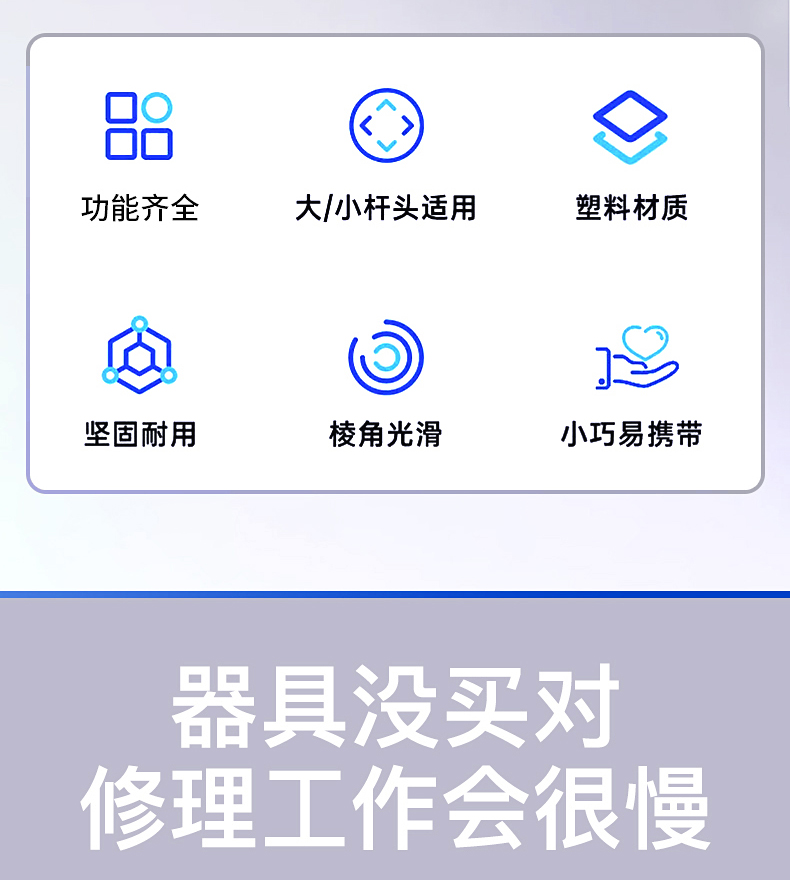 功能齐全

大/小杆头适用

塑料材质

坚固耐用

棱角光滑

小巧易携带

器具没买对
修理工作会很慢