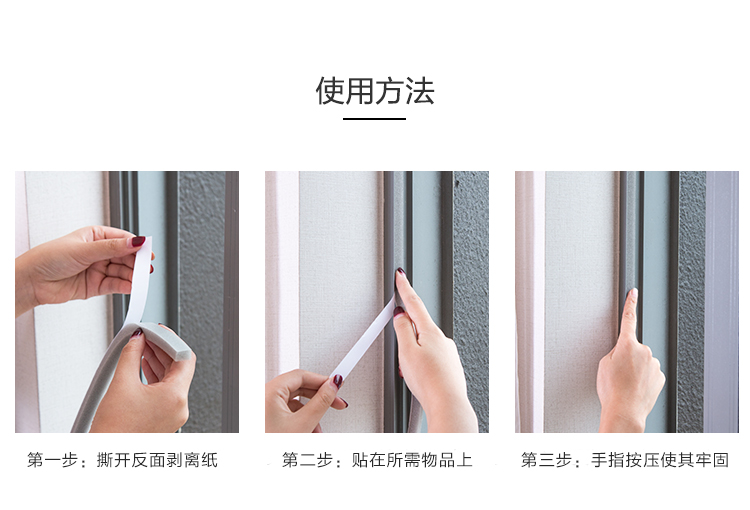 使用方法

第一步：撕开反面剥离纸

第二步：贴在所需物品上

第三步：手指按压使其牢固