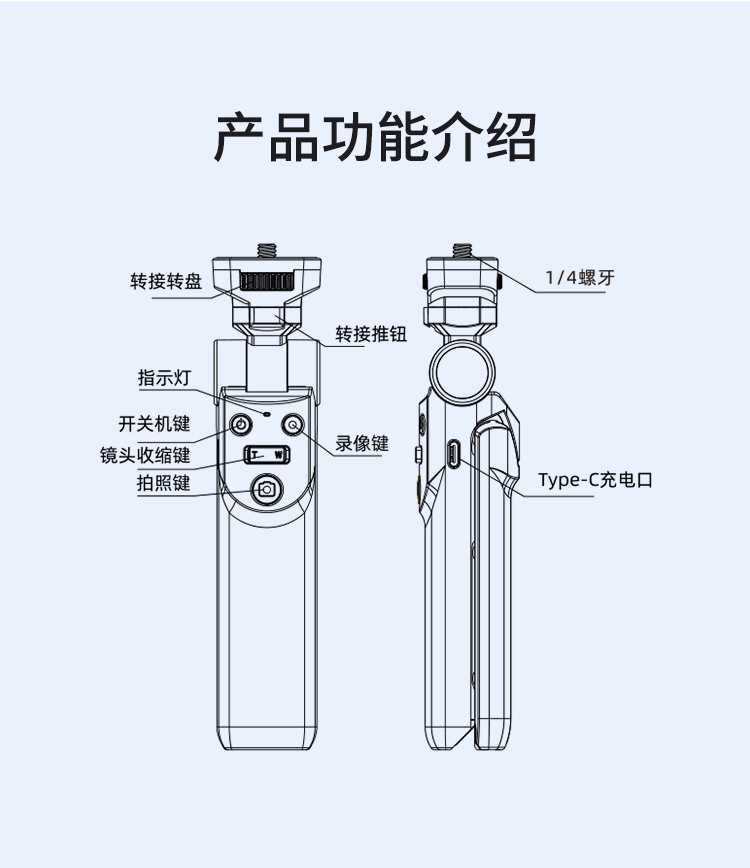 产品功能介绍

转接转盘

转接推钮

指示灯

开关机键

镜头收缩键

拍照键

录像键

T W

1/4螺牙

Type-C充电口