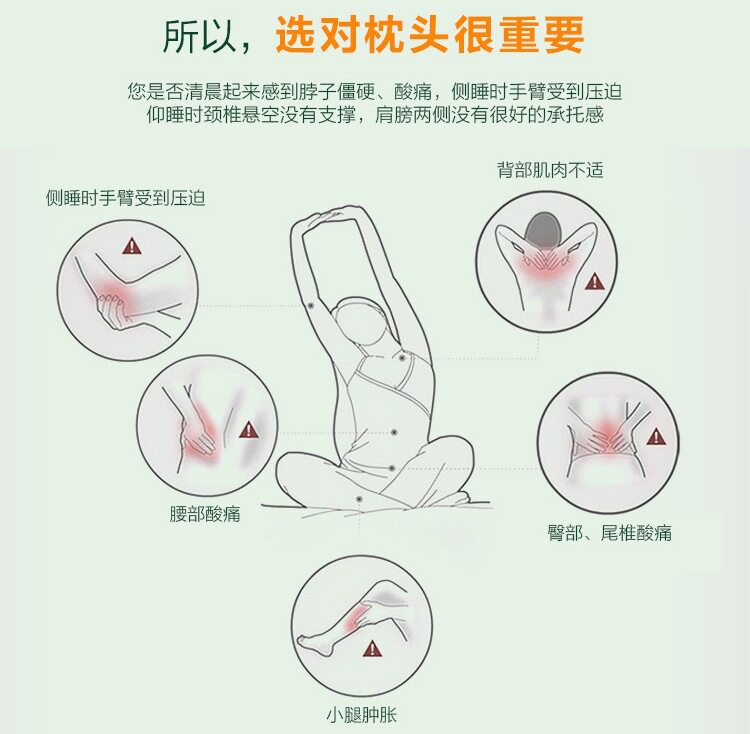 所以，选对枕头很重要

您是否清晨起来感到脖子僵硬、酸痛，侧睡时手臂受到压迫
仰睡时颈椎悬空没有支撑，肩膀两侧没有很好的承托感

侧睡时手臂受到压迫

背部肌肉不适

腰部酸痛

臀部、尾椎酸痛

小腿肿胀