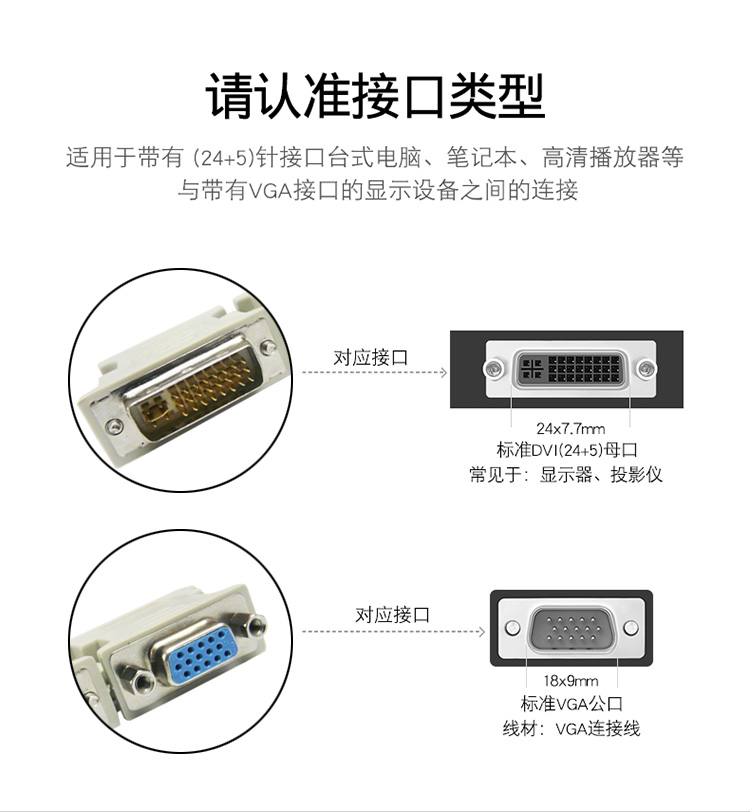 请认准接口类型

适用于带有 (24+5)针接口台式电脑、笔记本、高清播放器等与带有VGA接口的显示设备之间的连接

对应接口

24x7.7mm
标准DVI(24+5)母口
常见于：显示器、投影仪

对应接口

18x9mm
标准VGA公口
线材：VGA连接线