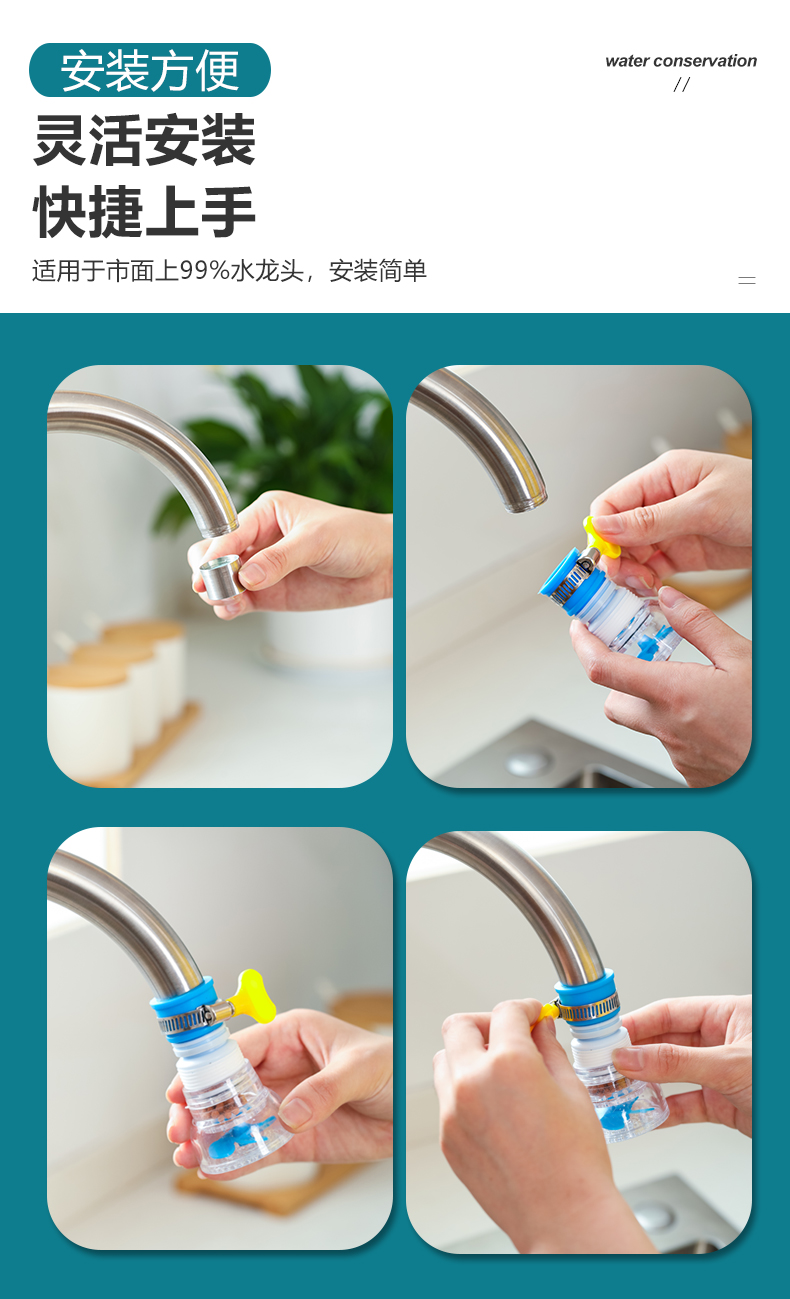 安装方便

water conservation
//

灵活安装
快捷上手

适用于市面上99%水龙头，安装简单