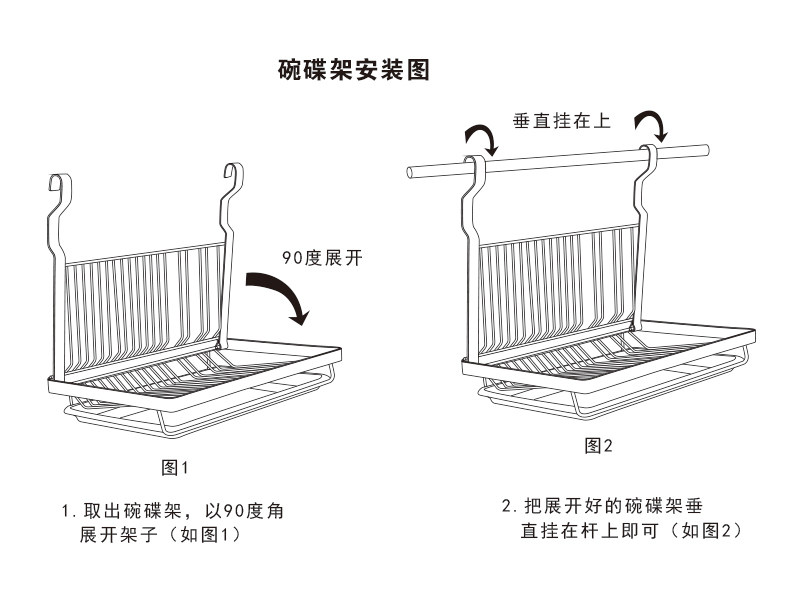 碗碟架安装图

90度展开

图1

1. 取出碗碟架，以90度角展开架子（如图1）

垂直挂在上

图2

2. 把展开好的碗碟架垂直挂在杆上即可（如图2）