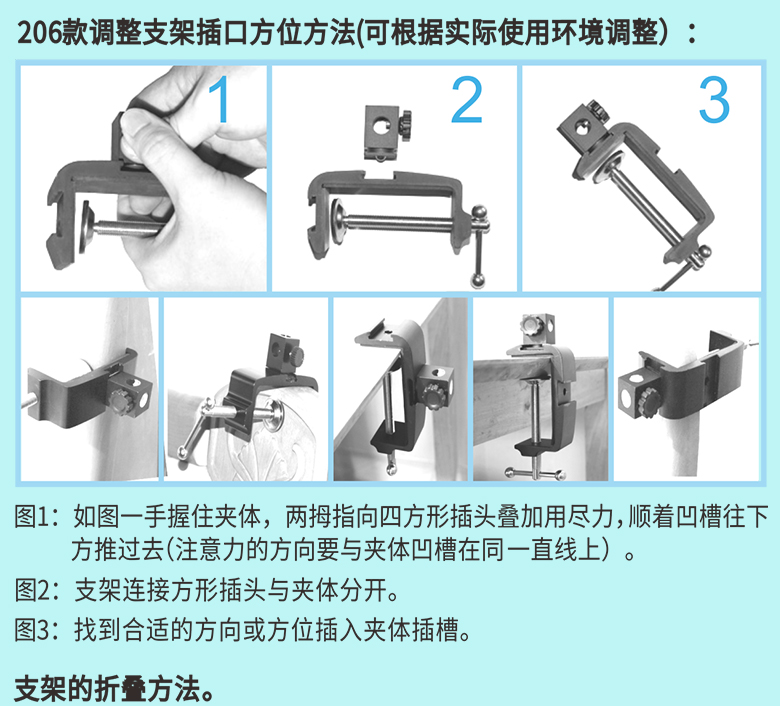 206款调整支架插口方位方法(可根据实际使用环境调整）：

1

2

3

图1：如图一手握住夹体，两拇指向四方形插头叠加用尽力，顺着凹槽往下方推过去(注意力的方向要与夹体凹槽在同一直线上）。

图2：支架连接方形插头与夹体分开。

图3：找到合适的方向或方位插入夹体插槽。

支架的折叠方法。