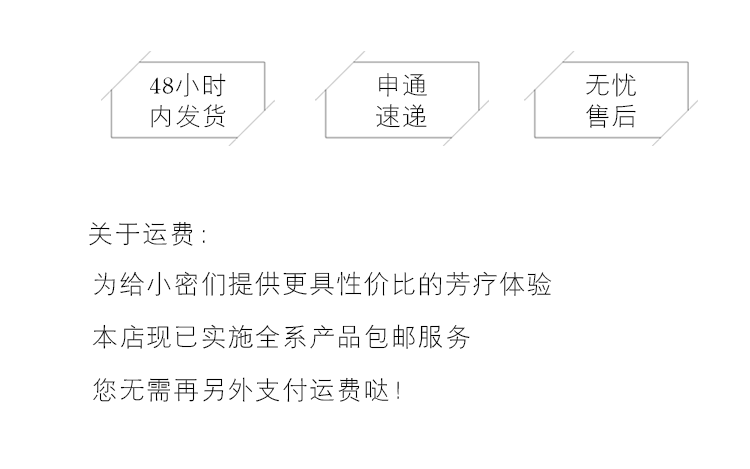 48小时
内发货

申通
速递

无忧
售后

关于运费：

为给小密们提供更具性价比的芳疗体验

本店现已实施全系产品包邮服务

您无需再另外支付运费哒！