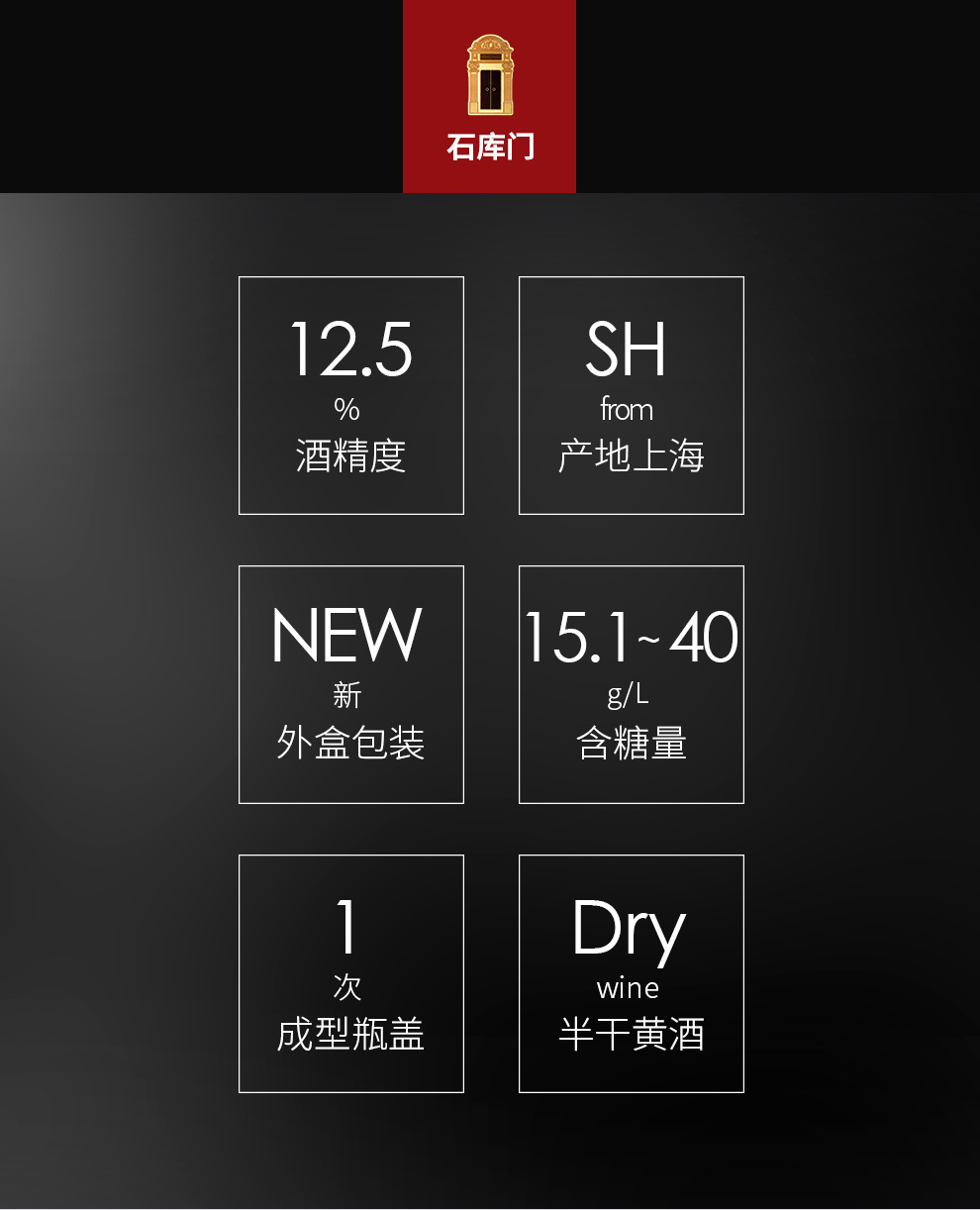 石库门

12.5
%
酒精度

SH
from
产地上海

NEW
新
外盒包装

15.1~40
g/L
含糖量

1
次
成型瓶盖

Dry
wine
半干黄酒