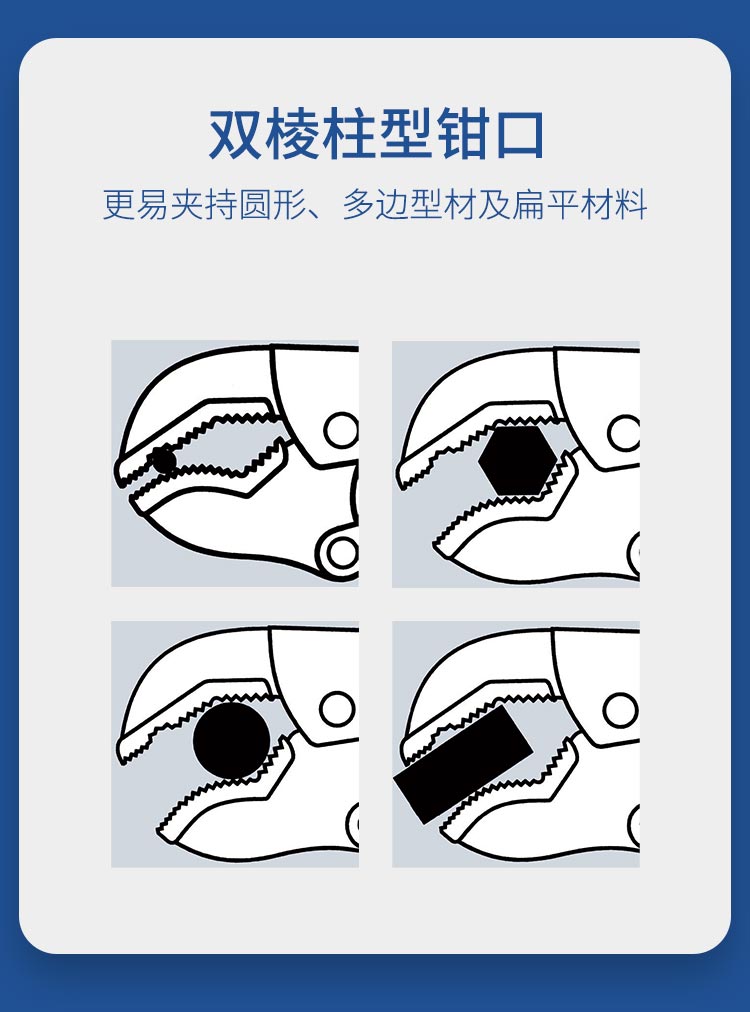 双棱柱型钳口

更易夹持圆形、多边型材及扁平材料