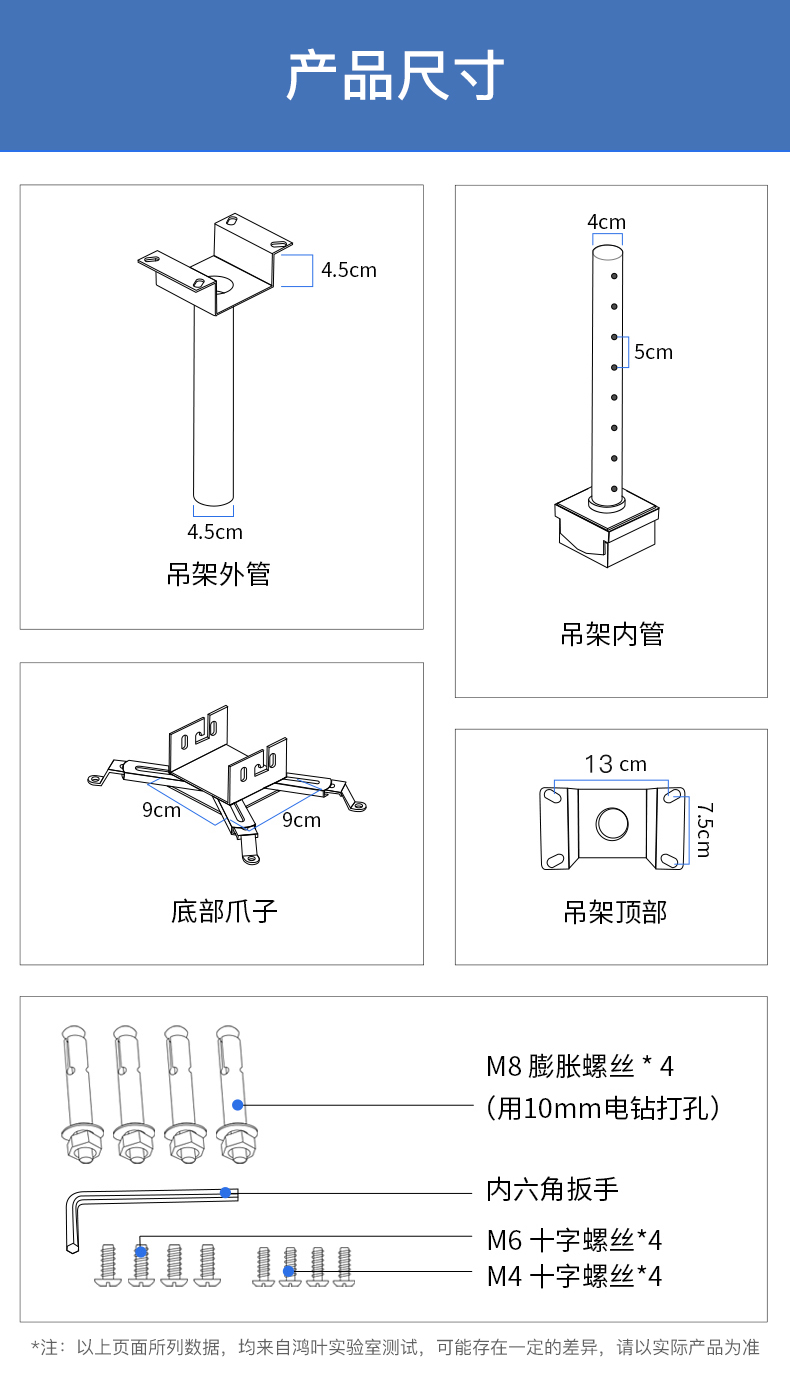 产品尺寸

4.5cm
4.5cm
吊架外管

4cm
5cm
吊架内管

9cm
9cm
底部爪子

13 cm
7.5cm
吊架顶部

M8 膨胀螺丝 * 4
（用10mm电钻打孔）
内六角扳手
M6 十字螺丝*4
M4 十字螺丝*4

*注：以上页面所列数据，均来自鸿叶实验室测试，可能存在一定的差异，请以实际产品为准