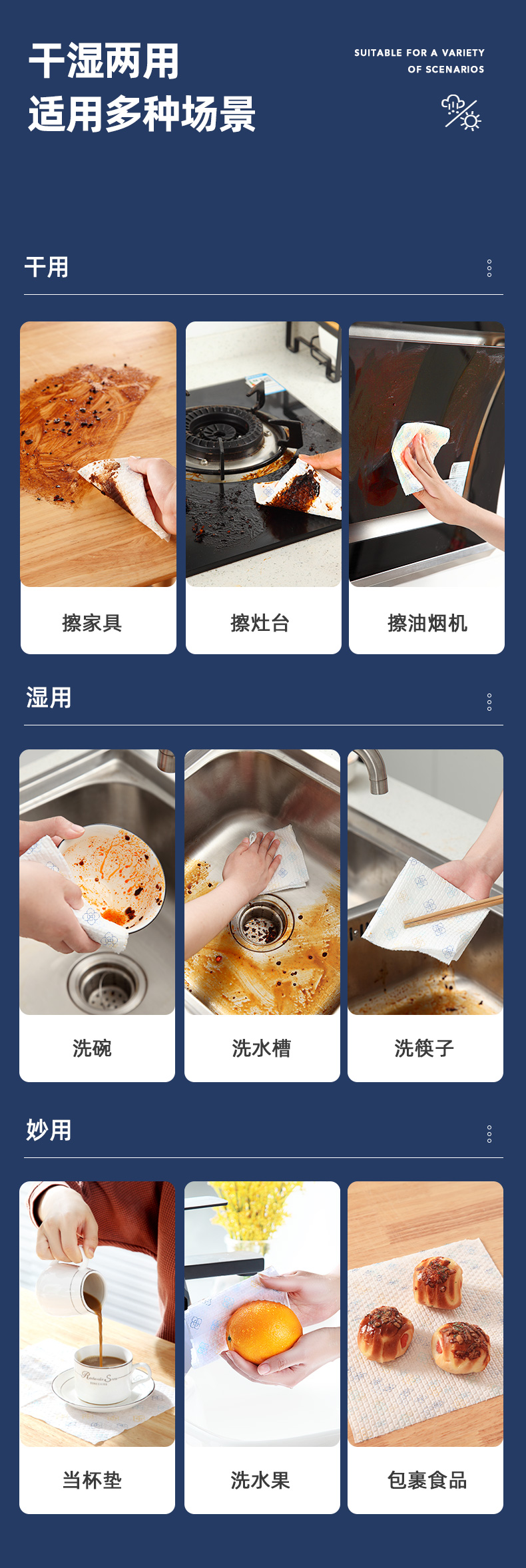 干湿两用
适用多种场景

SUITABLE FOR A VARIETY OF SCENARIOS

干用

擦家具

擦灶台

擦油烟机

湿用

洗碗

洗水槽

洗筷子

妙用

当杯垫

洗水果

包裹食品