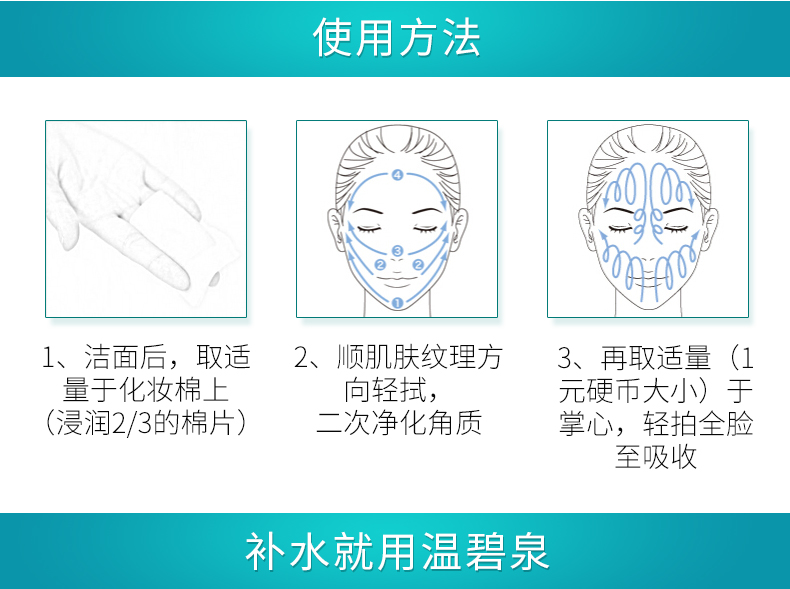 使用方法

4
3
2 2
1

1、洁面后，取适量于化妆棉上（浸润2/3的棉片）

2、顺肌肤纹理方向轻拭，二次净化角质

3、再取适量（1元硬币大小）于掌心，轻拍全脸至吸收

补水就用温碧泉