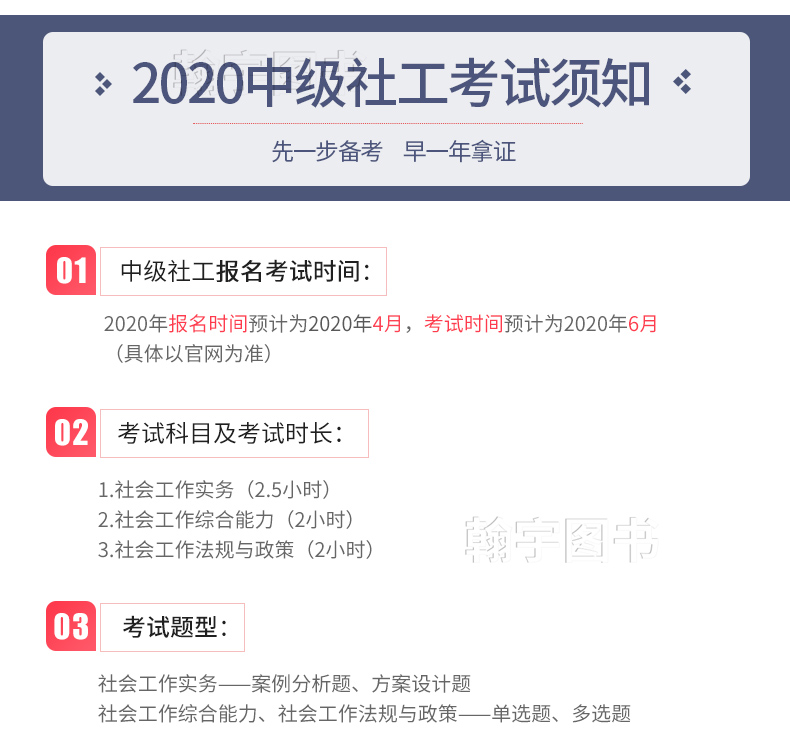 翰宇图书

2020中级社工考试须知

先一步备考 早一年拿证

01 中级社工报名考试时间:

2020年报名时间预计为2020年4月，考试时间预计为2020年6月（具体以官网为准）

02 考试科目及考试时长:

1.社会工作实务（2.5小时）
2.社会工作综合能力（2小时）
3.社会工作法规与政策（2小时）

翰宇图书

03 考试题型:

社会工作实务——案例分析题、方案设计题
社会工作综合能力、社会工作法规与政策——单选题、多选题